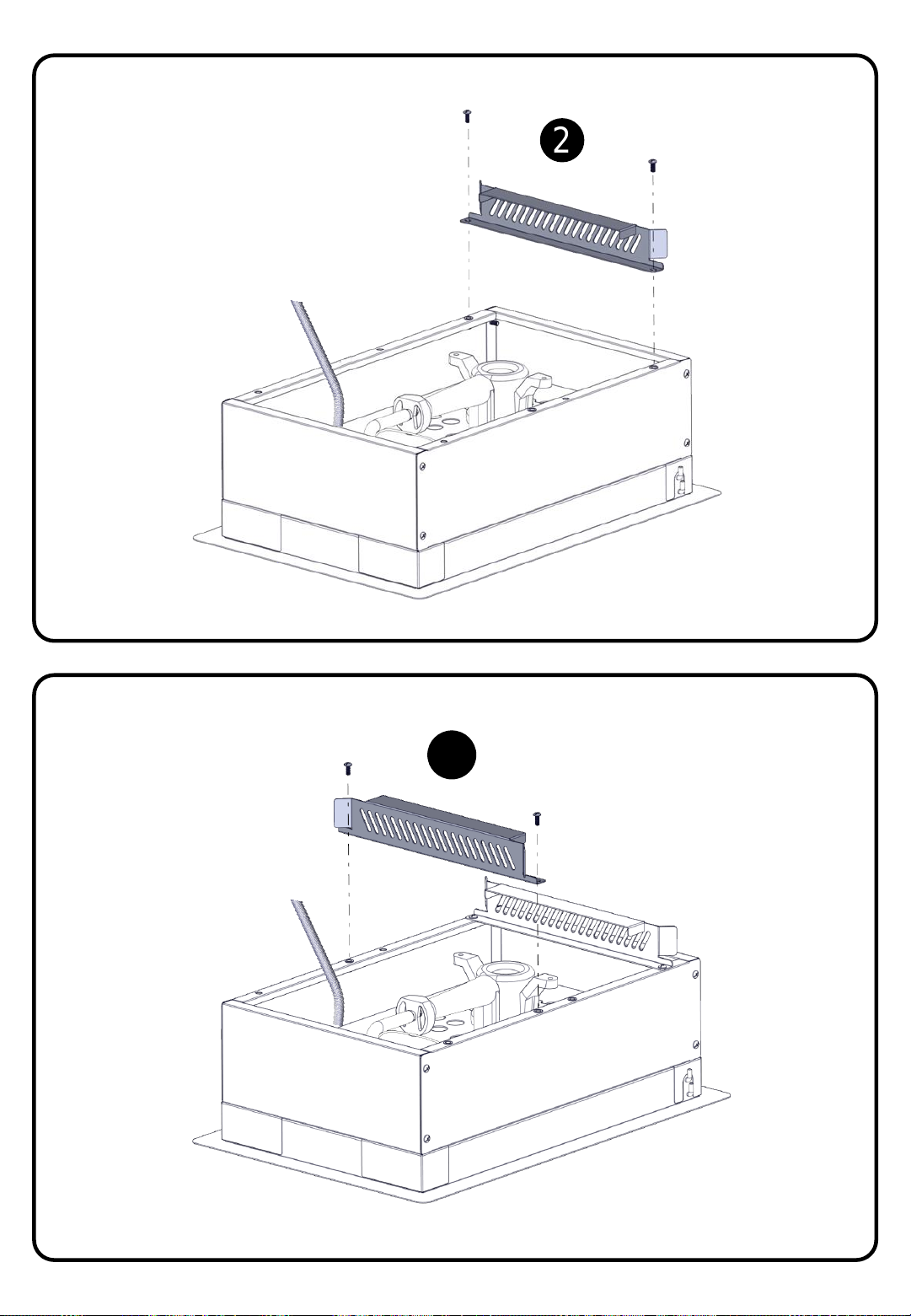 2