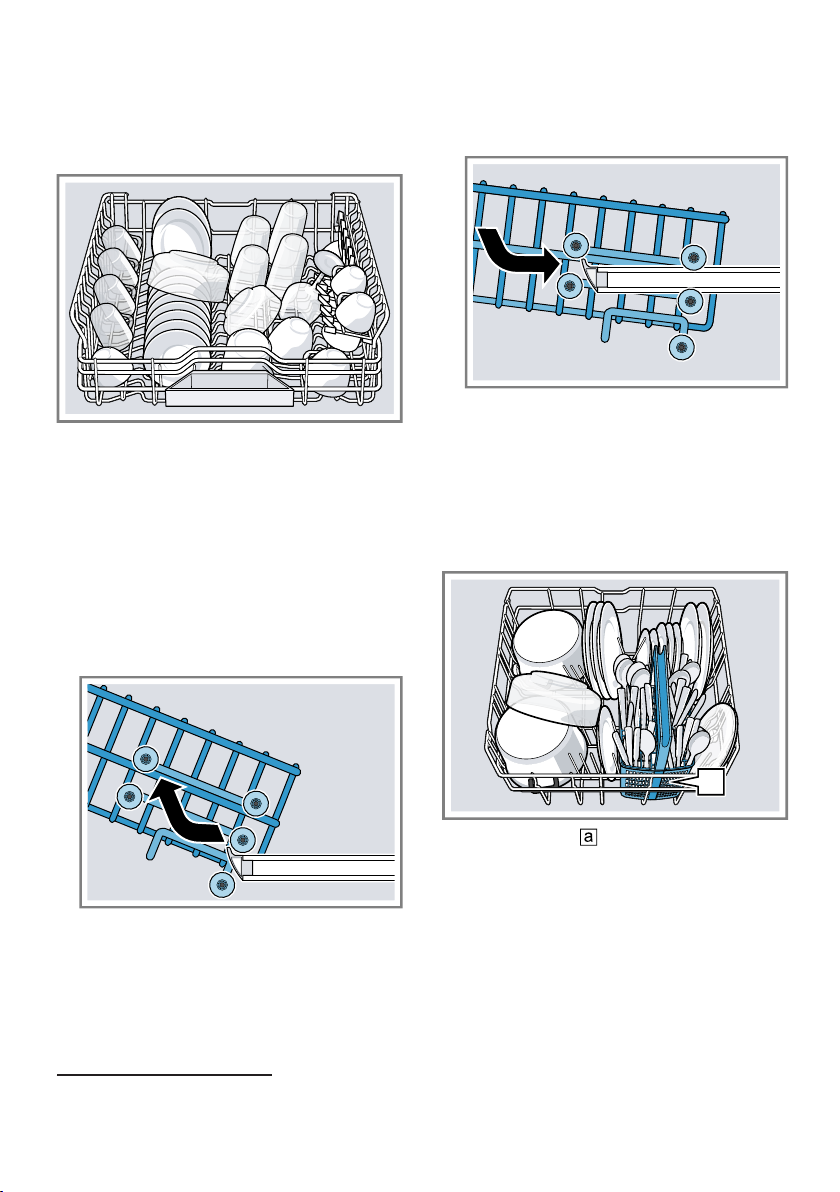 a