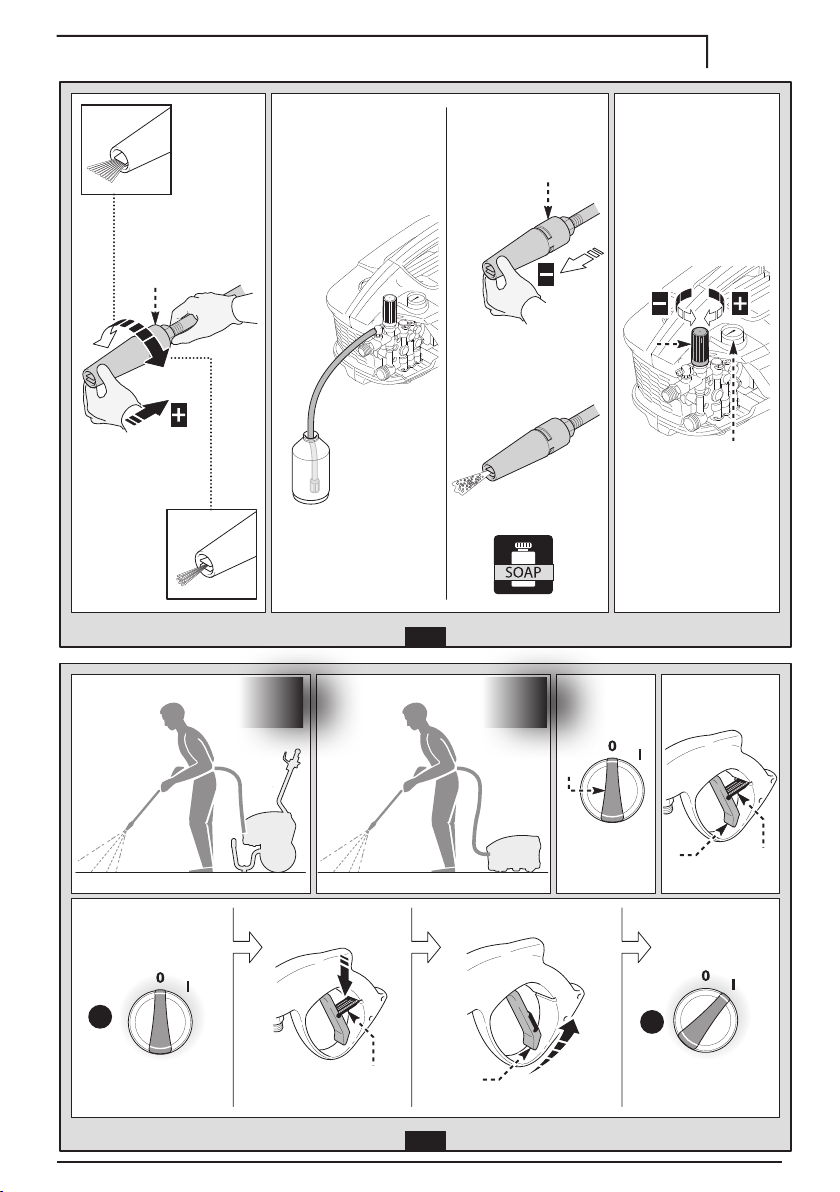 SOAP

0 I

0 I

0 I