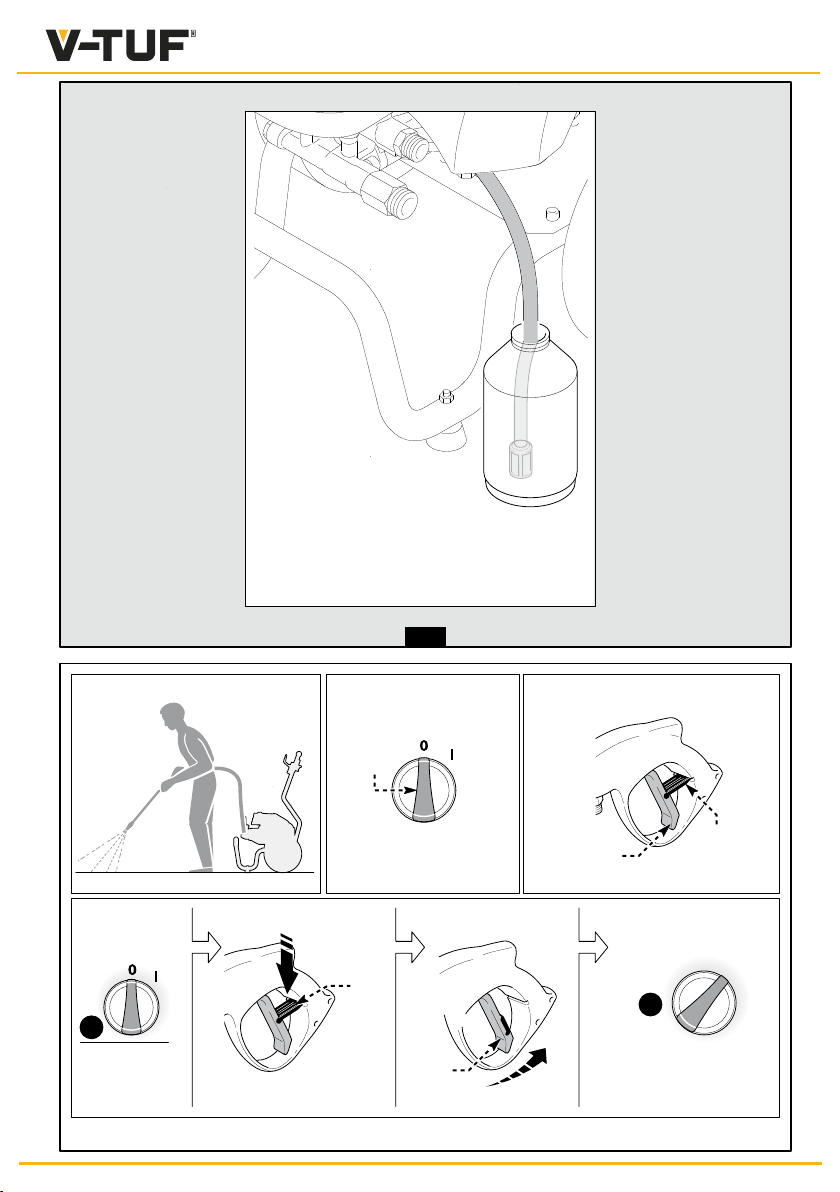 V-TUF®

0 I

0 I