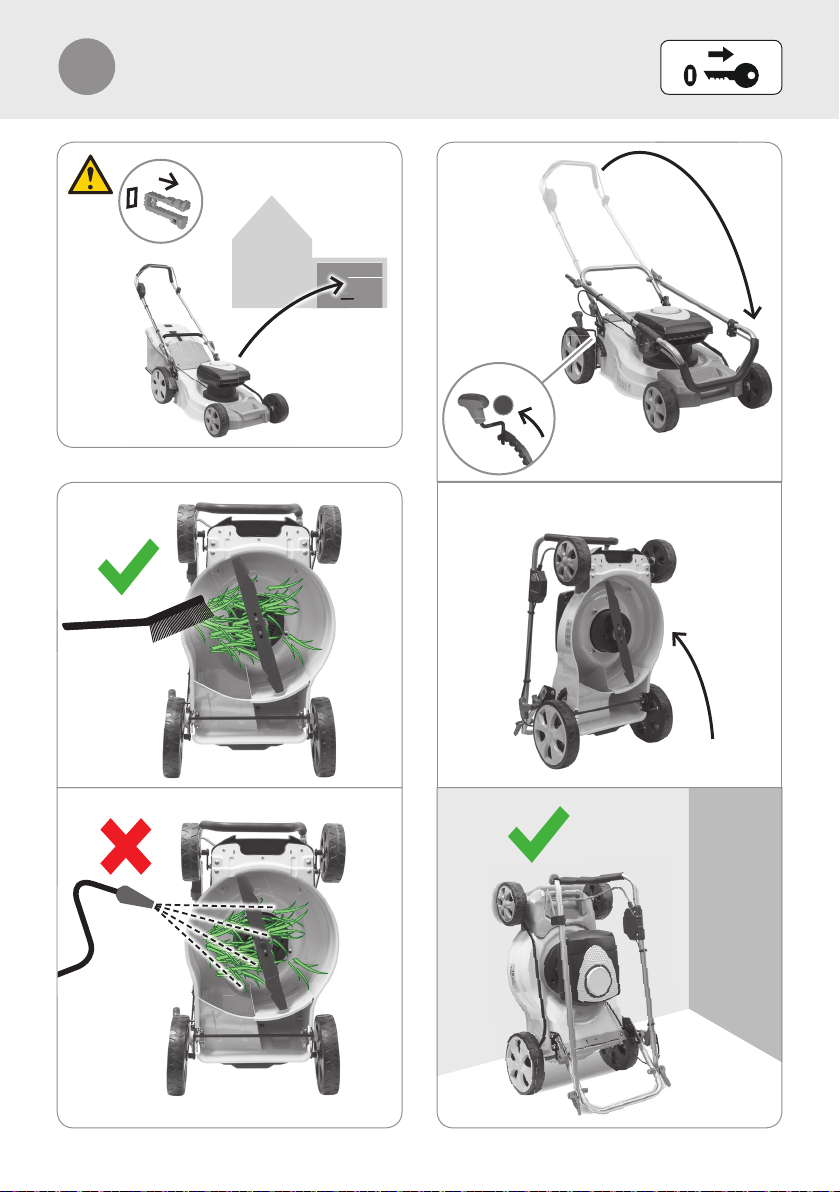 0