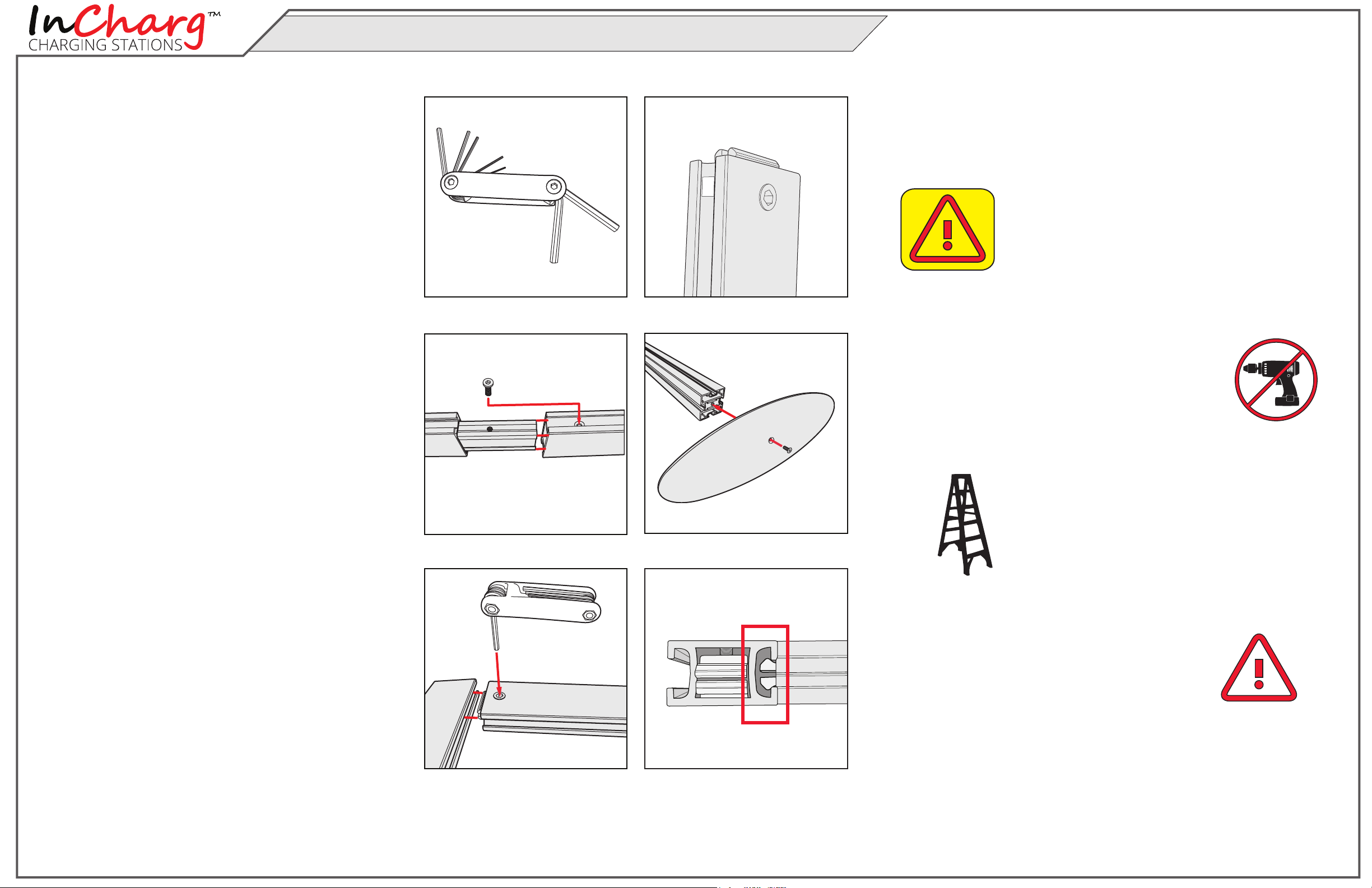 InCharg™
CHARGING STATIONS