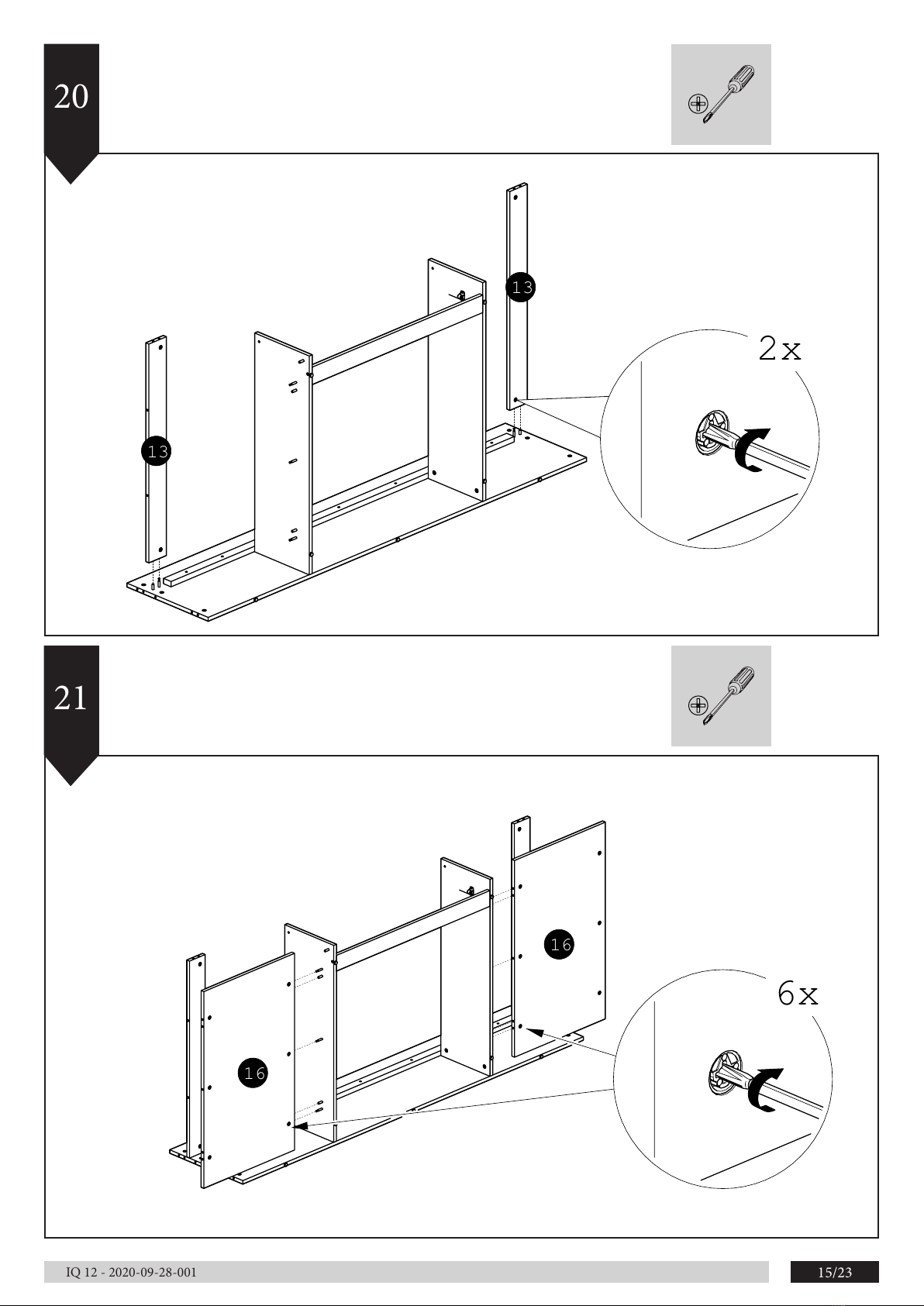 20

13

13

2x

21

16

16

6x

IQ 12 - 2020-09-28-001

15/23