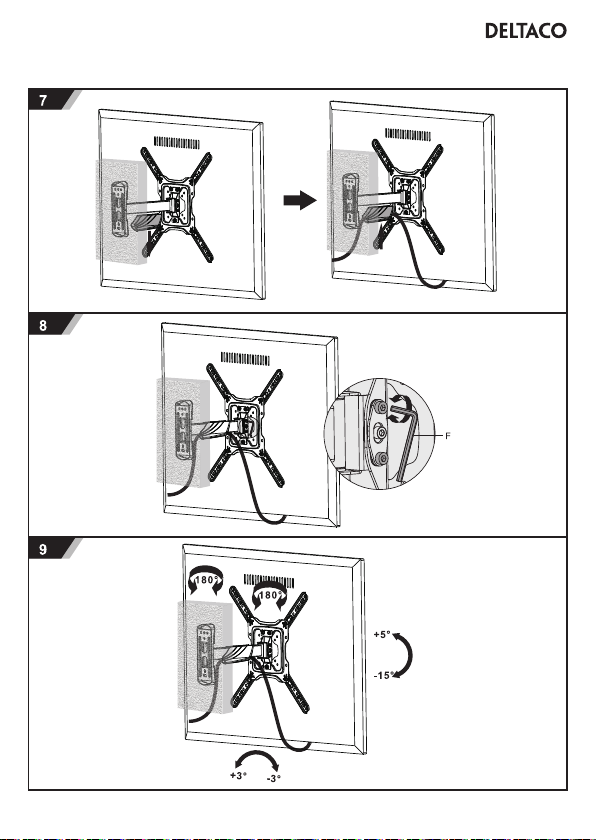 DELTACO

7

8

F

9

180°

180°

+5°

-15°

+3°

-3°