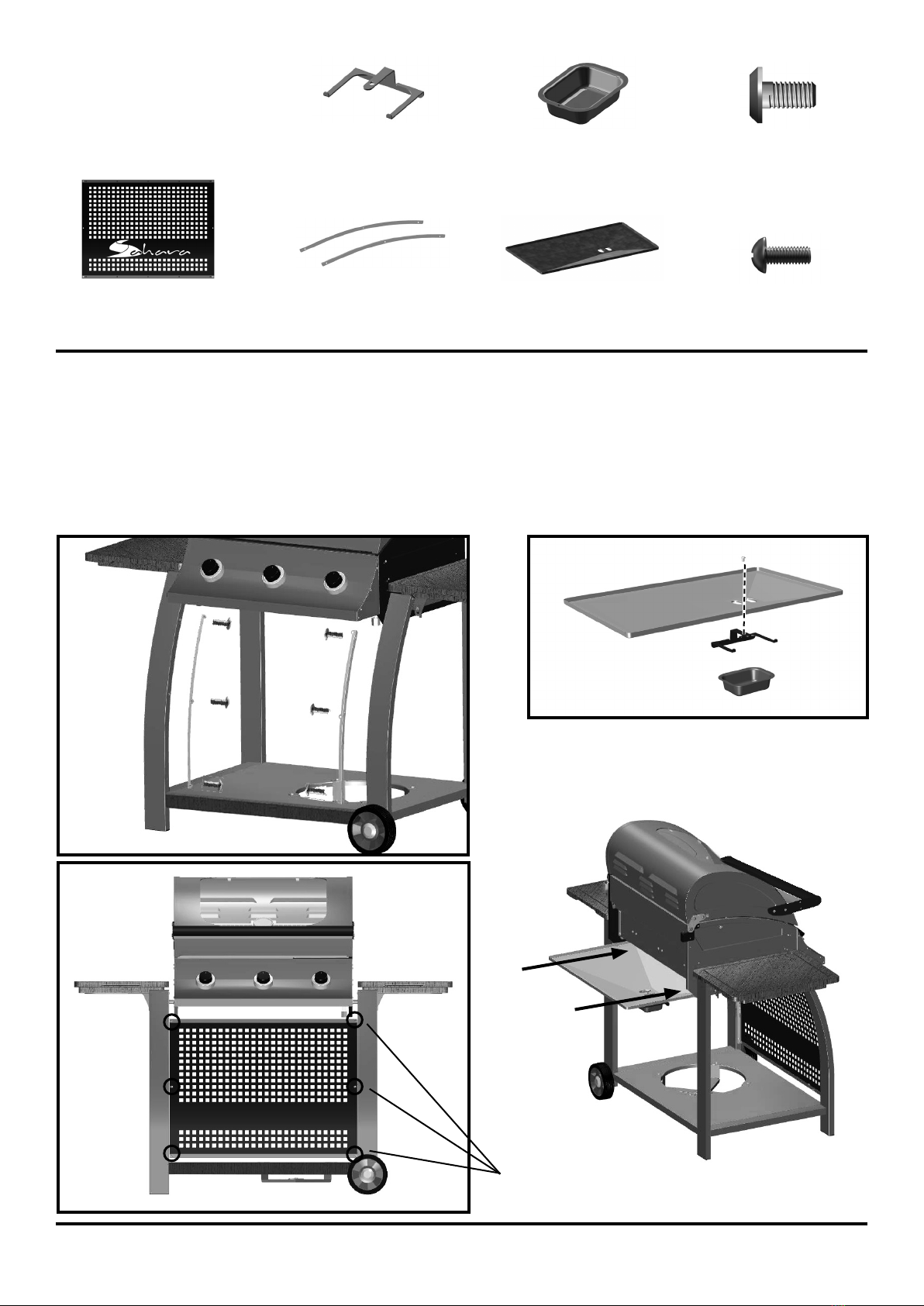 Sahara