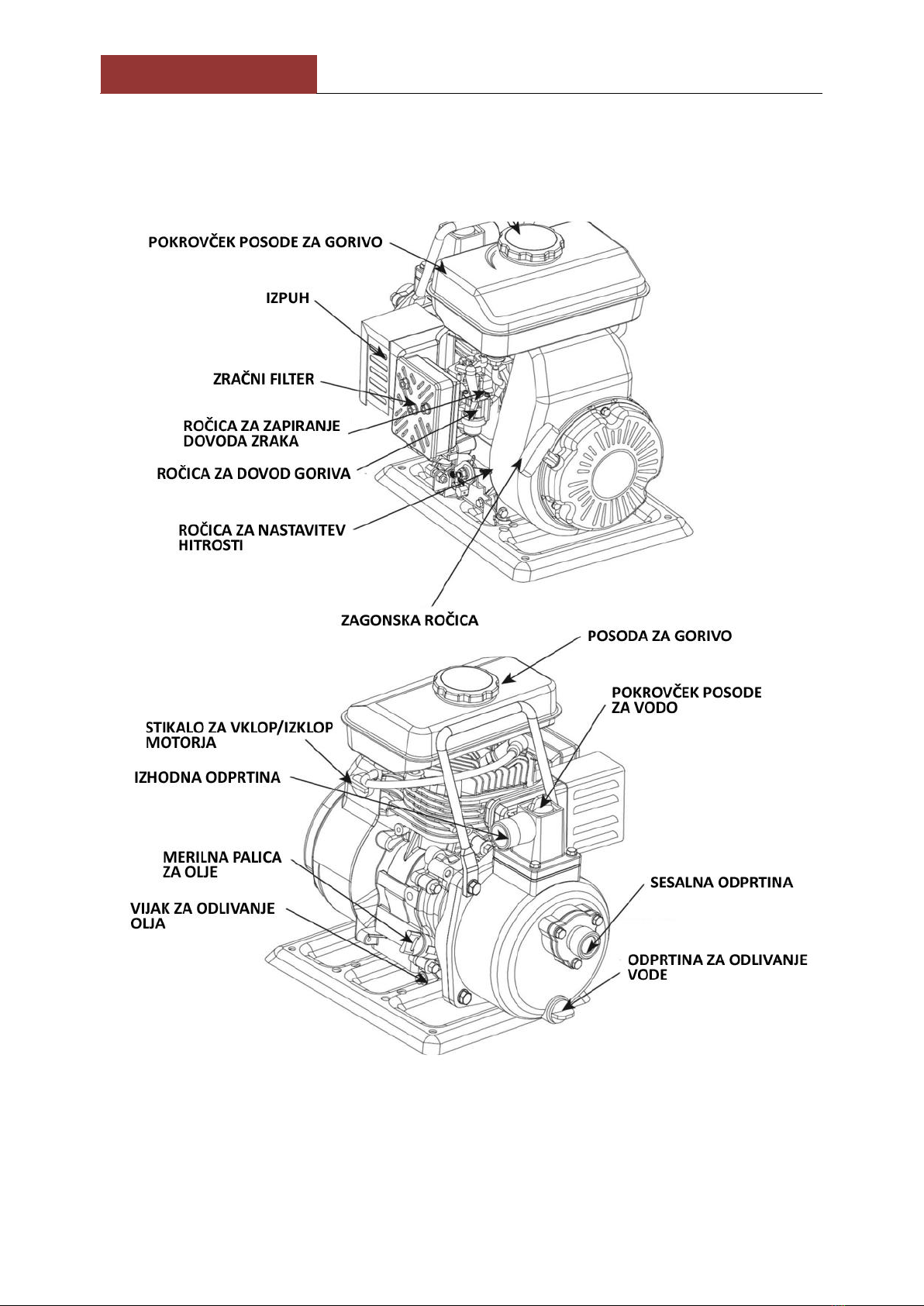 POKROVČEK POSODE ZA GORIVO

IZPUH

ZRAČNI FILTER

ROČICA ZA ZAPIRANJE DOVODA ZRAKA

ROČICA ZA DOVOD GORIVA

ROČICA ZA NASTAVITEV HITROSTI

ZAGONSKA ROČICA

POSODA ZA GORIVO

POKROVČEK POSODE ZA VODO

STIKALO ZA VKLOP/IZKLOP MOTORJA

IZHODNA ODPRTINA

MERILNA PALICA ZA OLJE

VIJAK ZA ODLIVANJE OLJA

SESALNA ODPRTINA

ODPRTINA ZA ODLIVANJE VODE