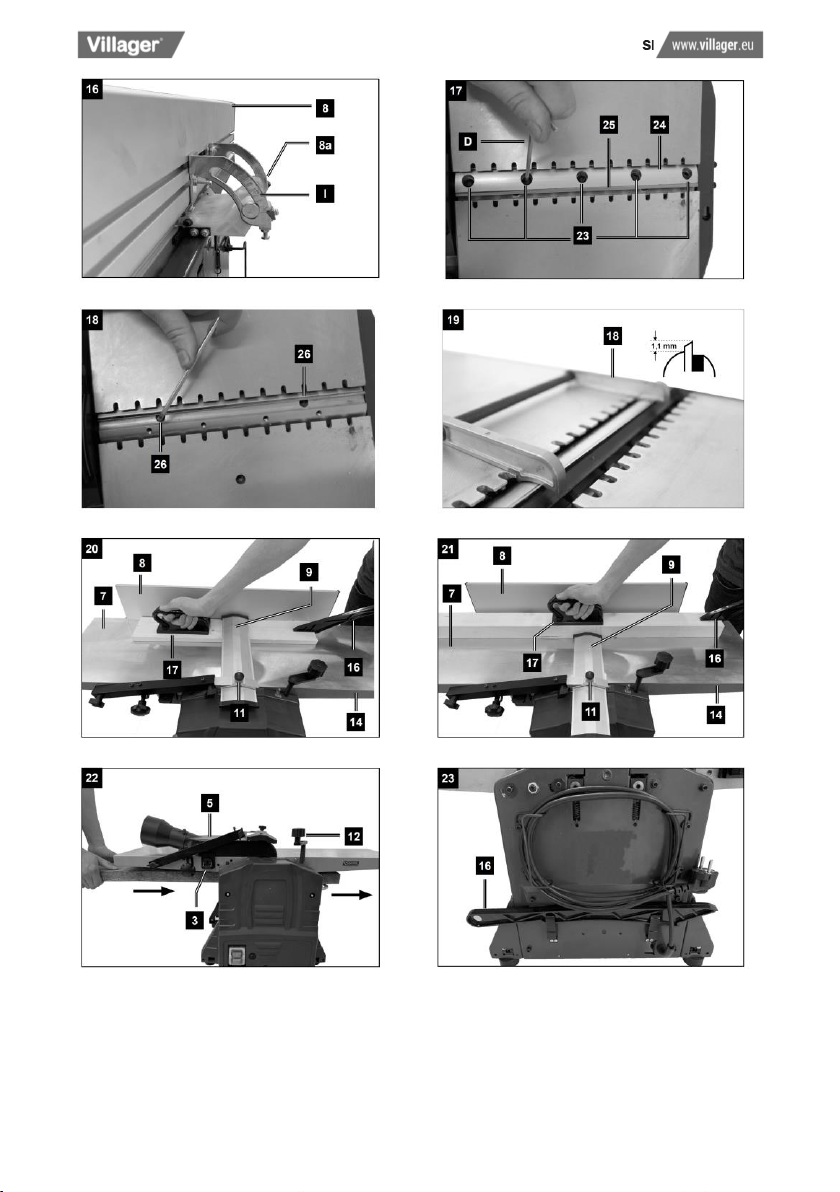 Villager®

SI www.villager.eu

16
8
8a
I

17
D
25
24
23

18
26
26

19
18
1,1 mm

20
8
9
7
17
16
11
14

21
8
9
7
17
16
11
14

22
5
12
3

23
16