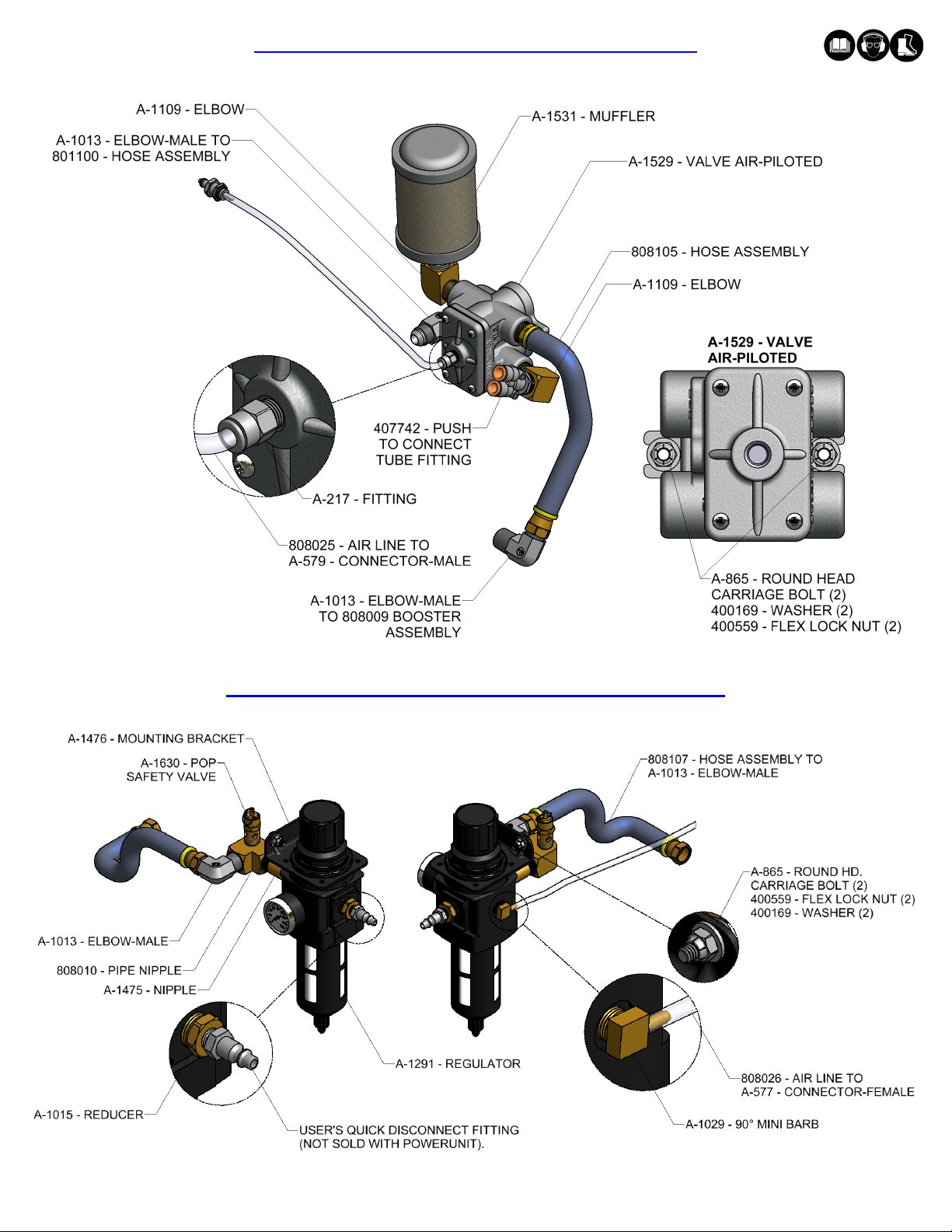 A-1109 - ELBOW

A-1013 - ELBOW-MALE TO 801100 - HOSE ASSEMBLY

A-1531 - MUFFLER

A-1529 - VALVE AIR-PILOTED

808105 - HOSE ASSEMBLY

A-1109 - ELBOW

A-1529 - VALVE AIR-PILOTED

407742 - PUSH TO CONNECT TUBE FITTING

A-217 - FITTING

808025 - AIR LINE TO A-579 - CONNECTOR-MALE

A-1013 - ELBOW-MALE TO 808009 BOOSTER ASSEMBLY

A-865 - ROUND HEAD CARRIAGE BOLT (2)
400169 - WASHER (2)
400559 - FLEX LOCK NUT (2)

A-1476 - MOUNTING BRACKET

A-1630 - POP SAFETY VALVE

808107 - HOSE ASSEMBLY TO A-1013 - ELBOW-MALE

A-865 - ROUND HD. CARRIAGE BOLT (2)
400559 - FLEX LOCK NUT (2)
400169 - WASHER (2)

A-1013 - ELBOW-MALE

808010 - PIPE NIPPLE

A-1475 - NIPPLE

A-1291 - REGULATOR

808026 - AIR LINE TO A-577 - CONNECTOR-FEMALE

A-1015 - REDUCER

USER'S QUICK DISCONNECT FITTING (NOT SOLD WITH POWERUNIT).

A-1029 - 90° MINI BARB