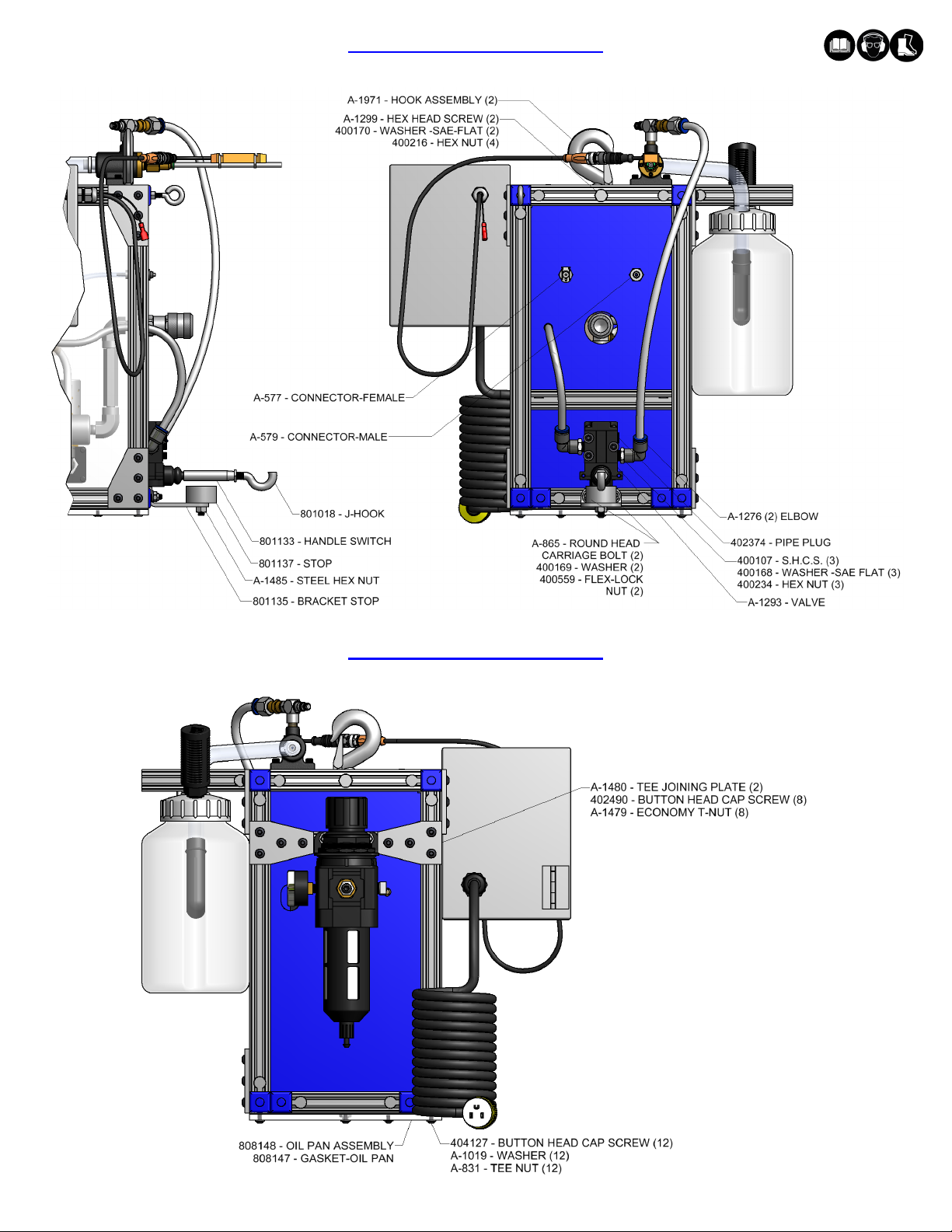 A-1971 - HOOK ASSEMBLY (2)
A-1299 - HEX HEAD SCREW (2)
400170 - WASHER -SAE-FLAT (2)
400216 - HEX NUT (4)

A-577 - CONNECTOR-FEMALE

A-579 - CONNECTOR-MALE

801018 - J-HOOK

801133 - HANDLE SWITCH

801137 - STOP

A-1485 - STEEL HEX NUT

801135 - BRACKET STOP

A-865 - ROUND HEAD CARRIAGE BOLT (2)
400169 - WASHER (2)
400559 - FLEX-LOCK NUT (2)

A-1276 (2) ELBOW

402374 - PIPE PLUG

400107 - S.H.C.S. (3)
400168 - WASHER -SAE FLAT (3)
400234 - HEX NUT (3)

A-1293 - VALVE

A-1480 - TEE JOINING PLATE (2)
402490 - BUTTON HEAD CAP SCREW (8)
A-1479 - ECONOMY T-NUT (8)

808148 - OIL PAN ASSEMBLY
808147 - GASKET-OIL PAN

404127 - BUTTON HEAD CAP SCREW (12)
A-1019 - WASHER (12)
A-831 - TEE NUT (12)