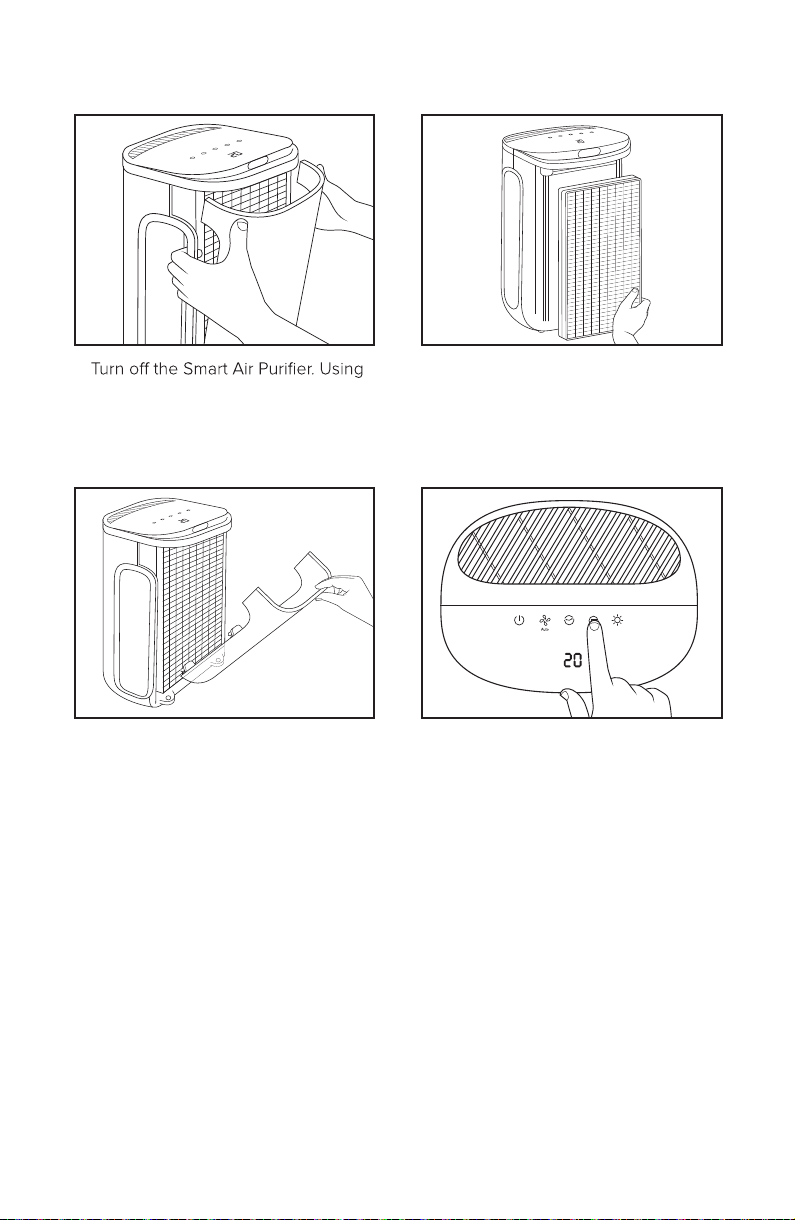 Turn off the Smart Air Purifier. Using

Auto

20