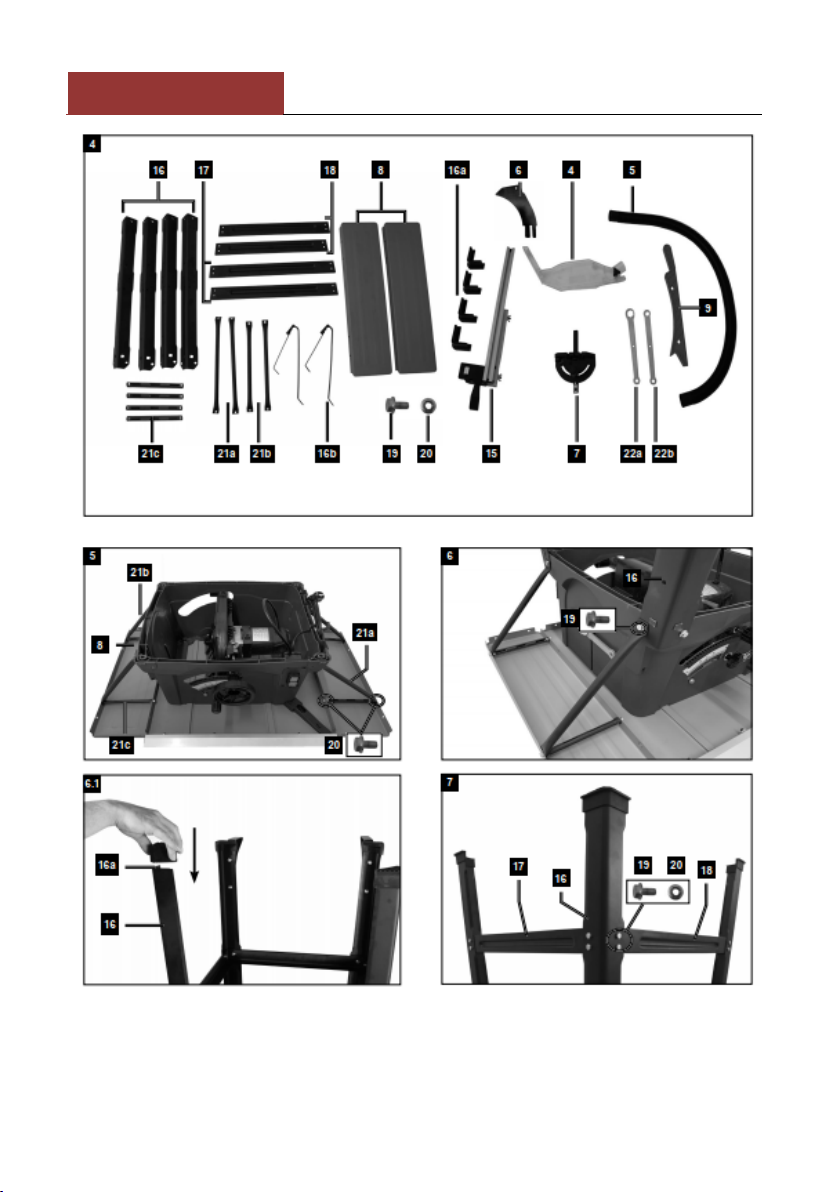 4
16 17 18 8 16a 6 4 5
9
21c 21a 21b 16b 19 20 15 7 22a 22b

5
21b
8
21a
21c 20

6
16
19

6.1
16a
16

7
17 16 19 20 18