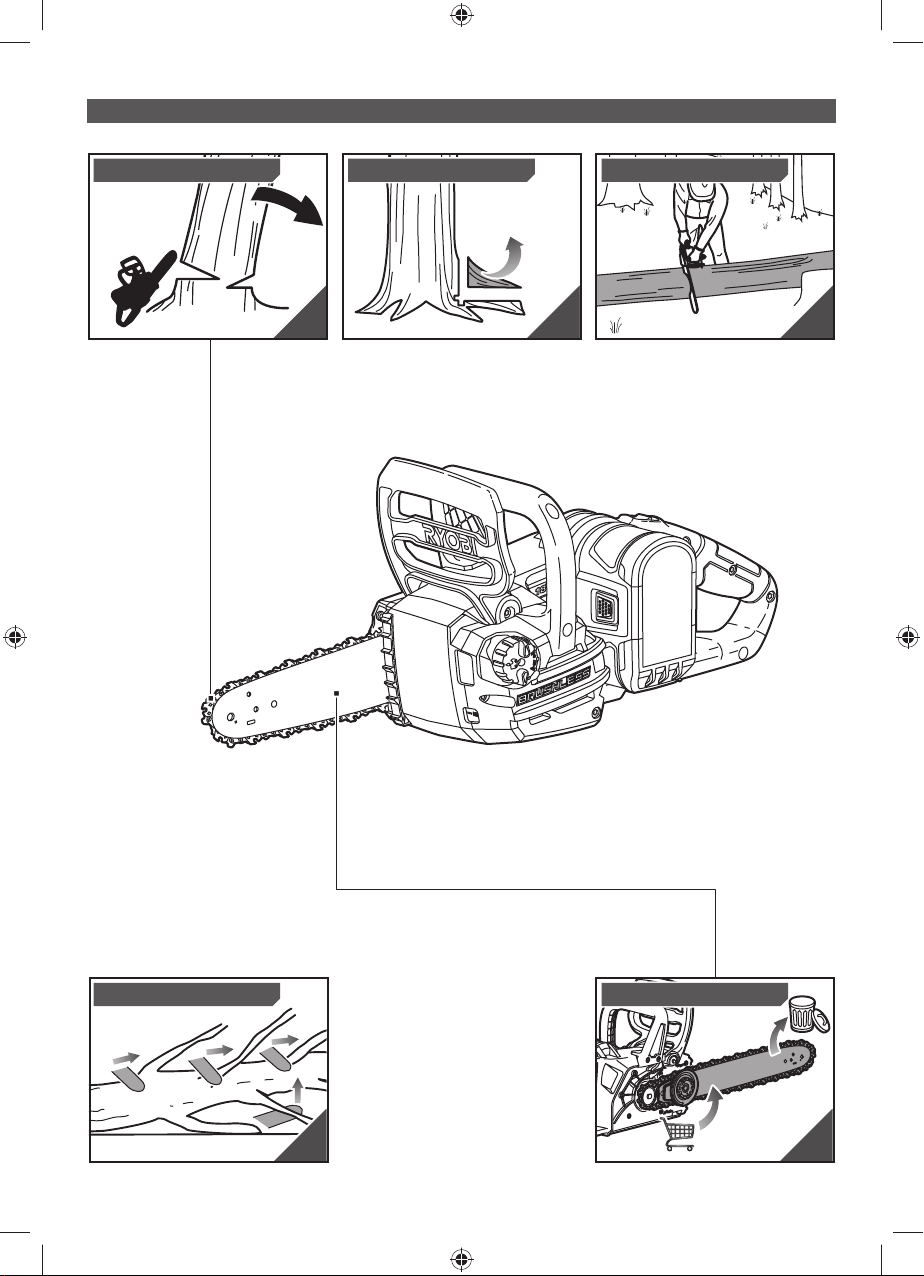 RYOBI

BRUSHLESS