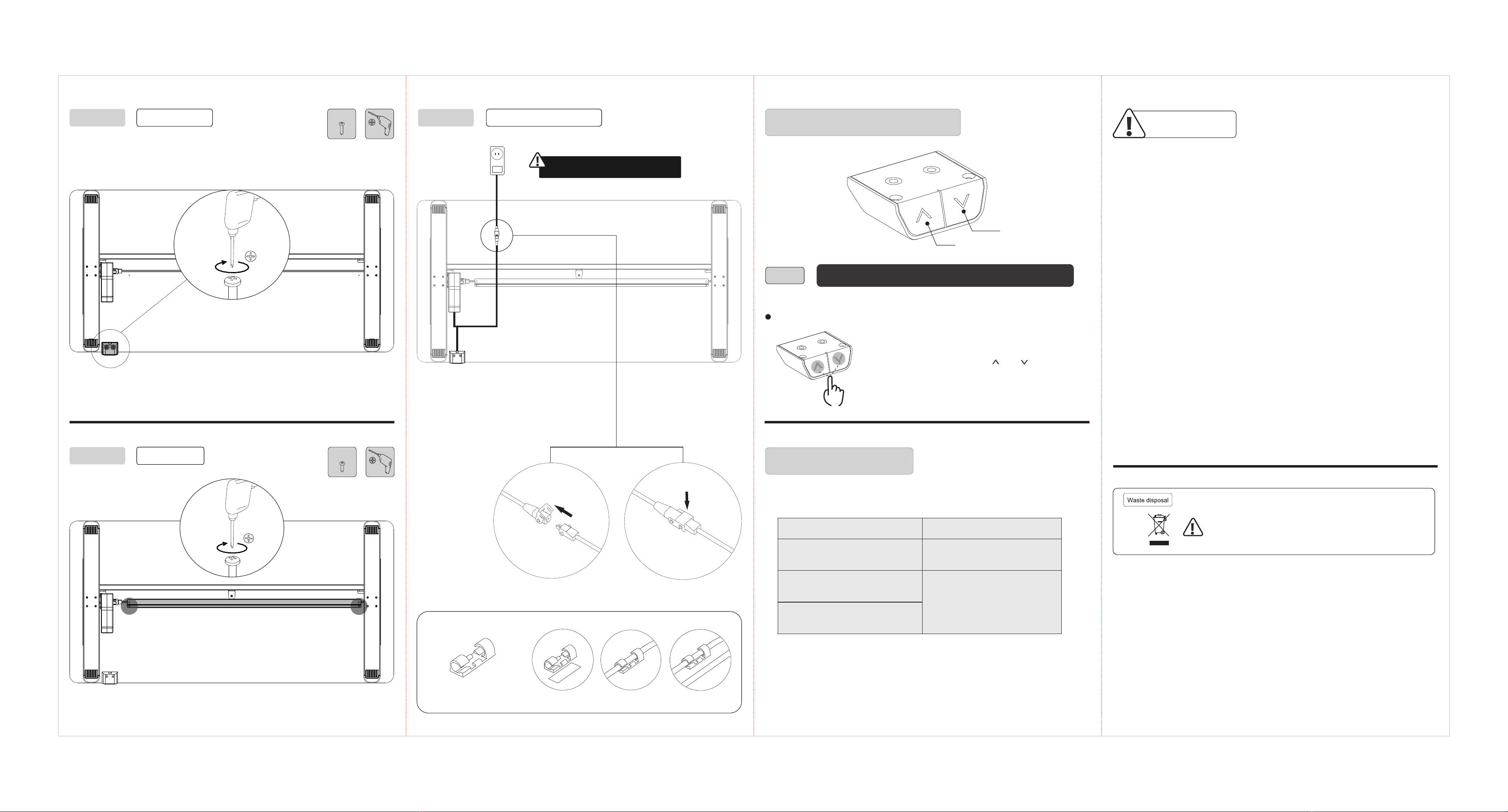 Waste disposal