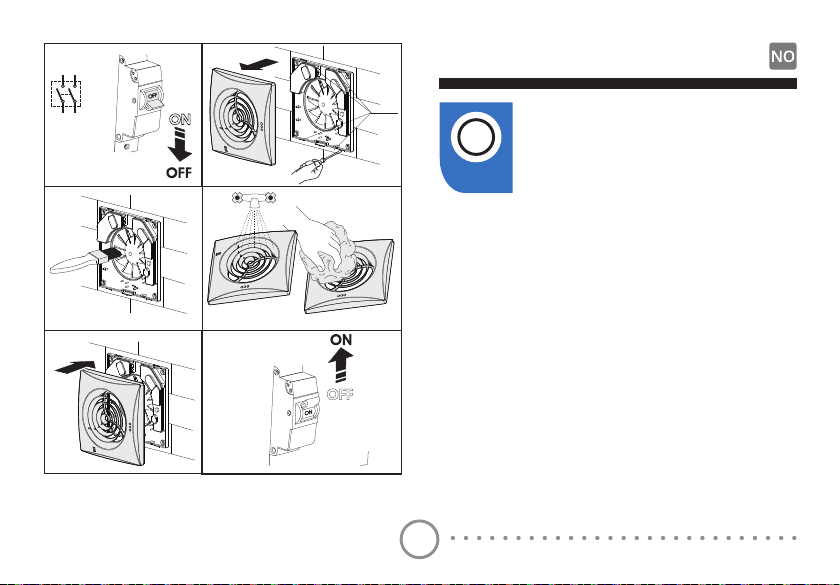 OFF

ON

OFF

ON

OFF

ON

NO