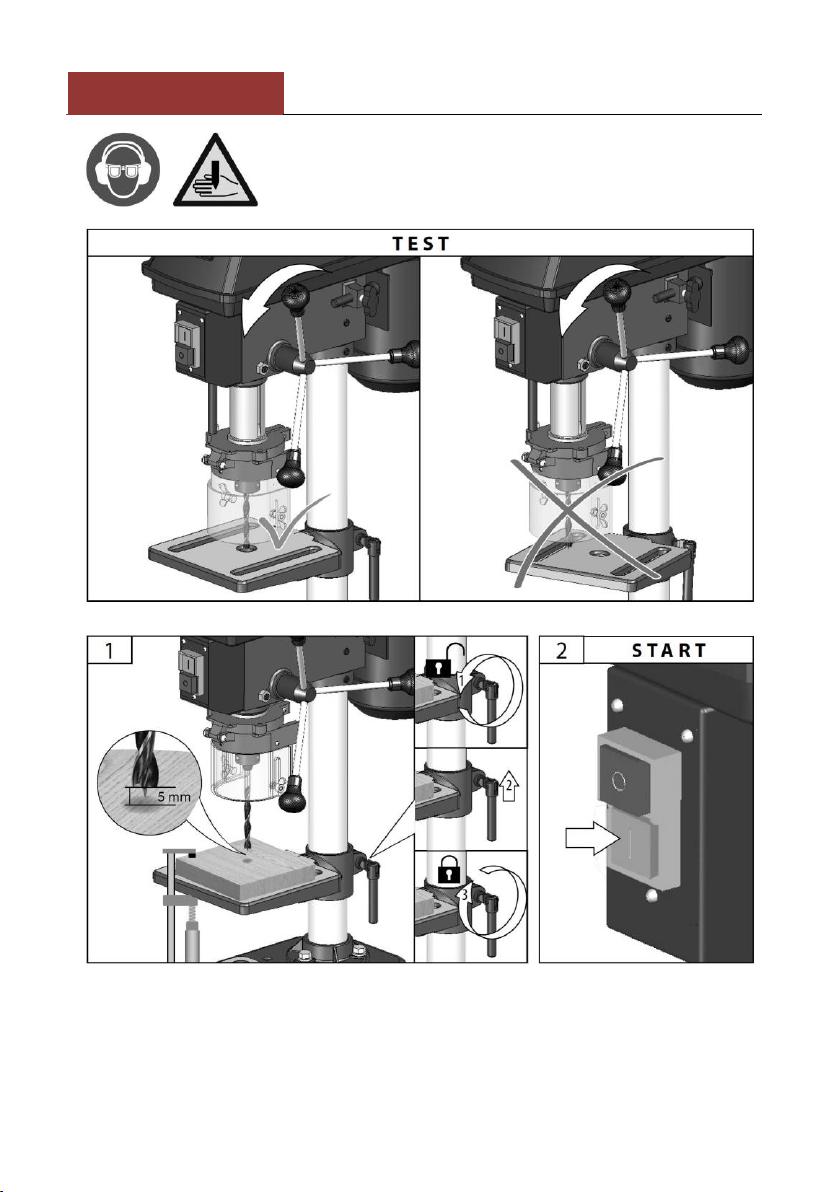 TEST

1

5 mm

1

2

3

2 START