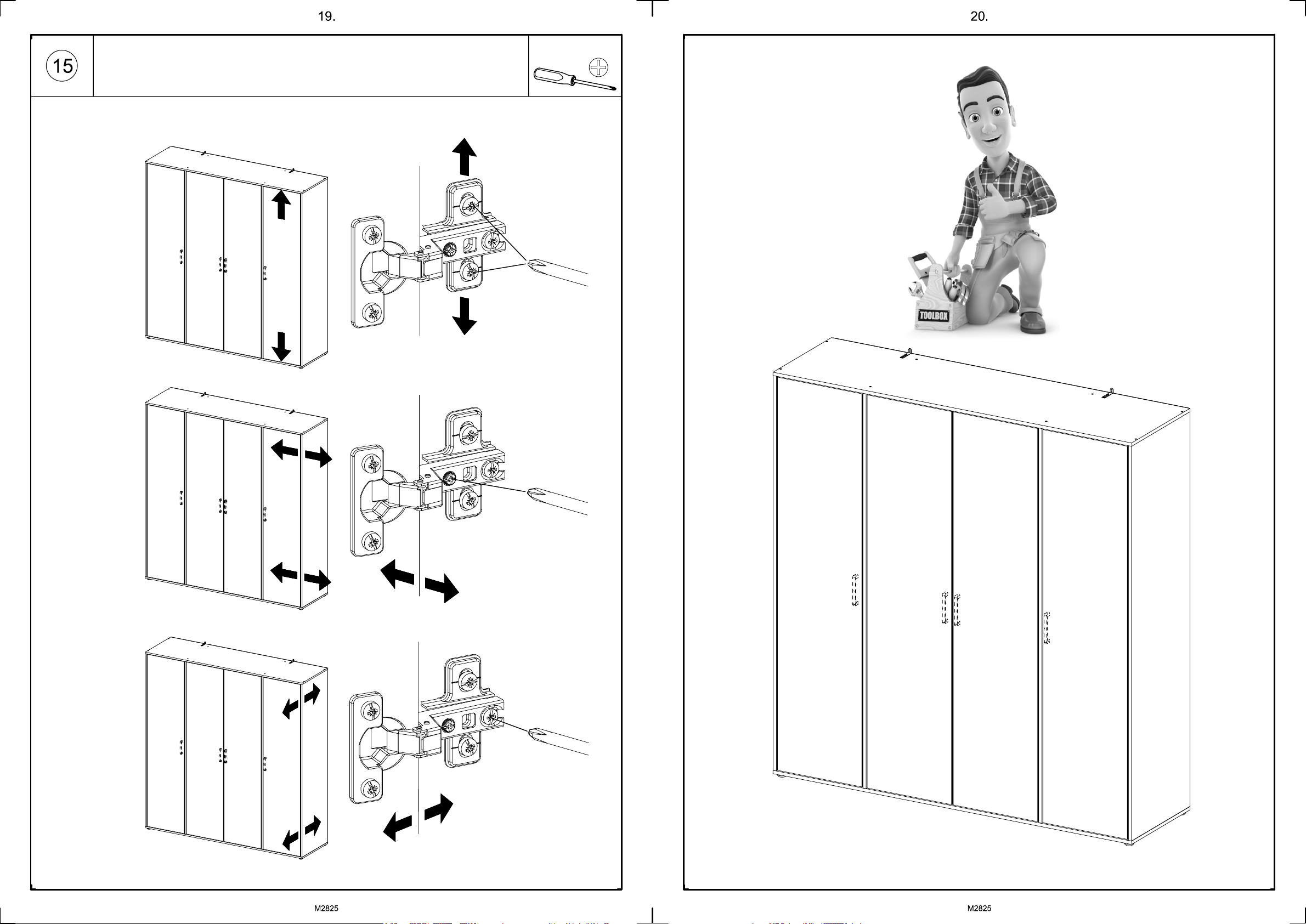 19.

15

M2825

20.

TOOLBOX

M2825