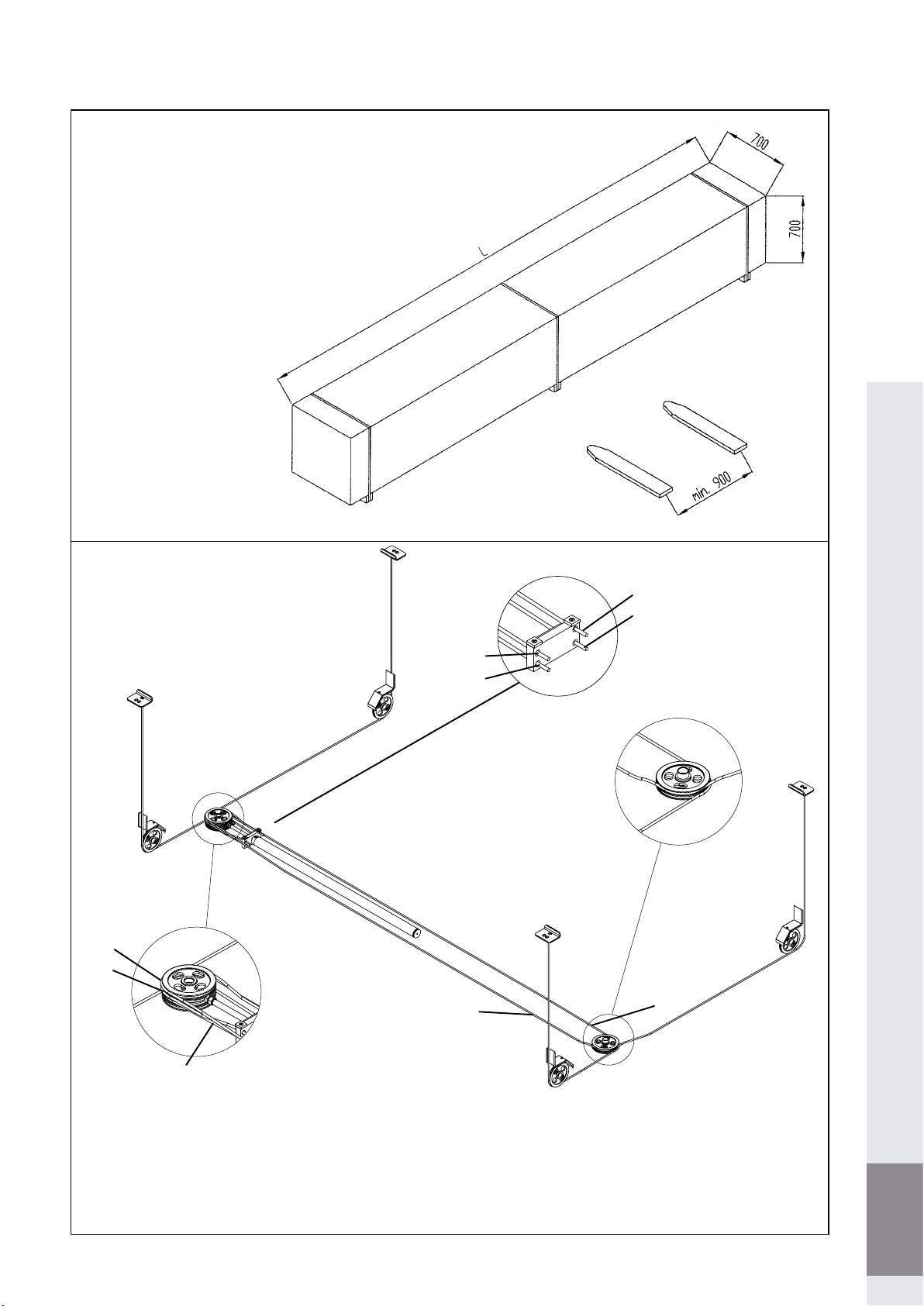 700
700
L
min. 900