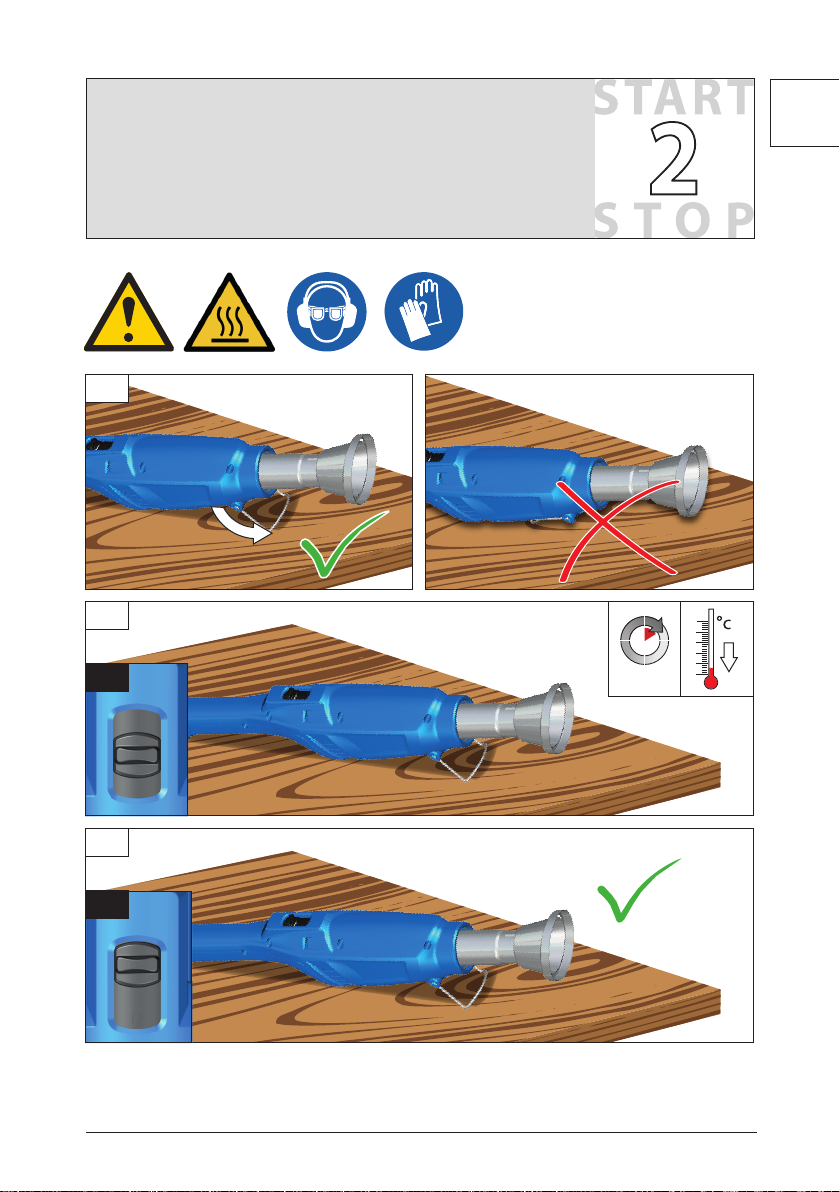 START
2
STOP

°C