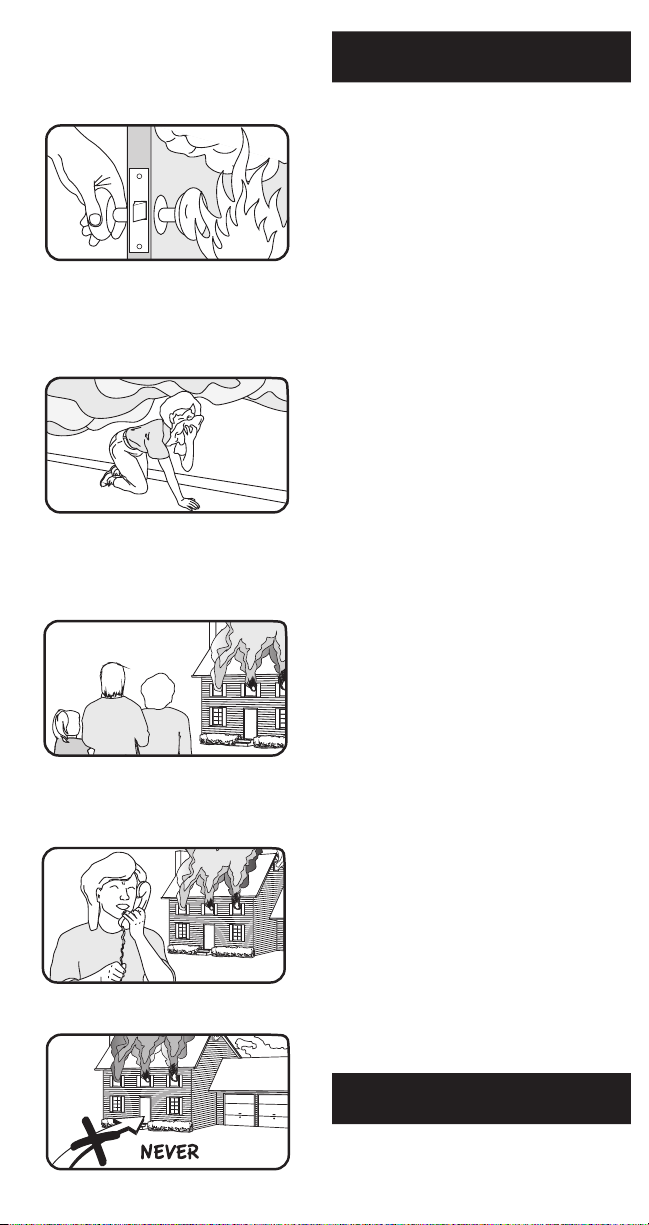 NEVER