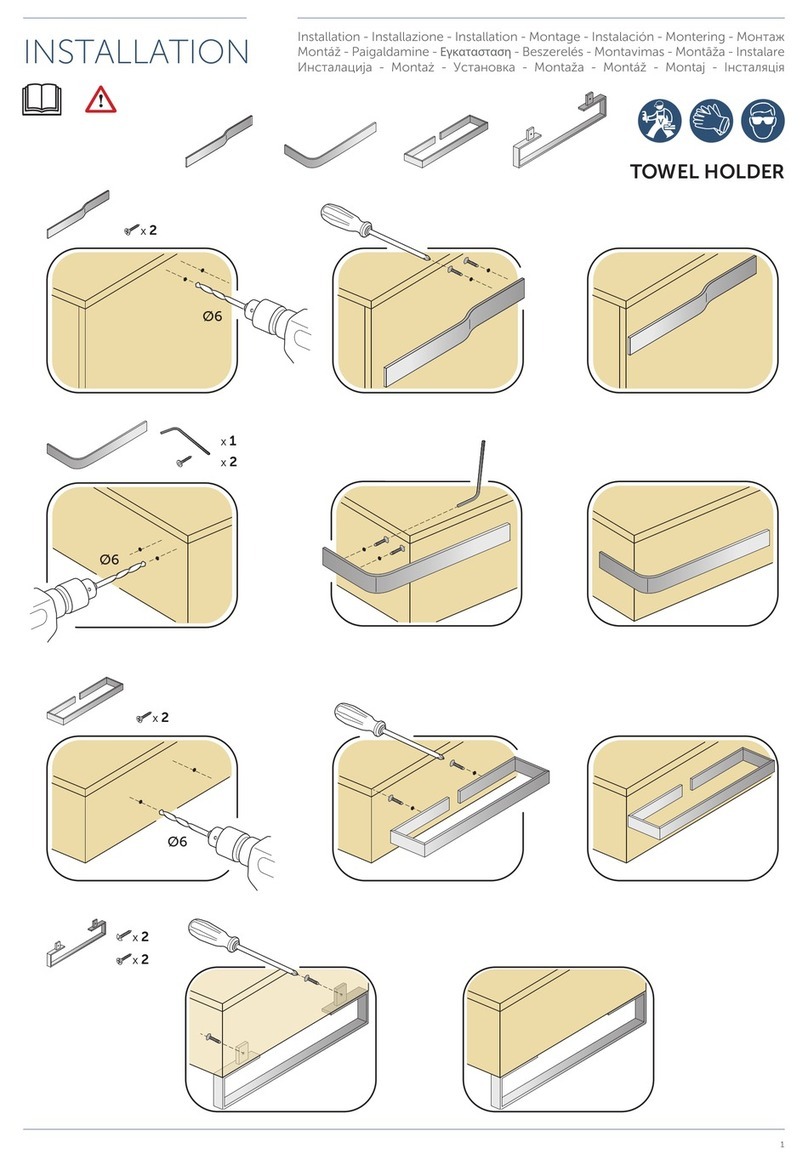 INSTALLATION

Installation - Installazione - Installation - Montage - Instalación - Montering - Монтаж Montáž - Paigaldamine - Εγκατασταση - Beszerelés - Montavimas - Montāža - Instalare Инсталација - Montaż - Установка - Montaža - Montáž - Montaj - Інсталяція

TOWEL HOLDER

x 2

Ø6

x 1
x 2

Ø6

x 2

Ø6

x 2
x 2

1