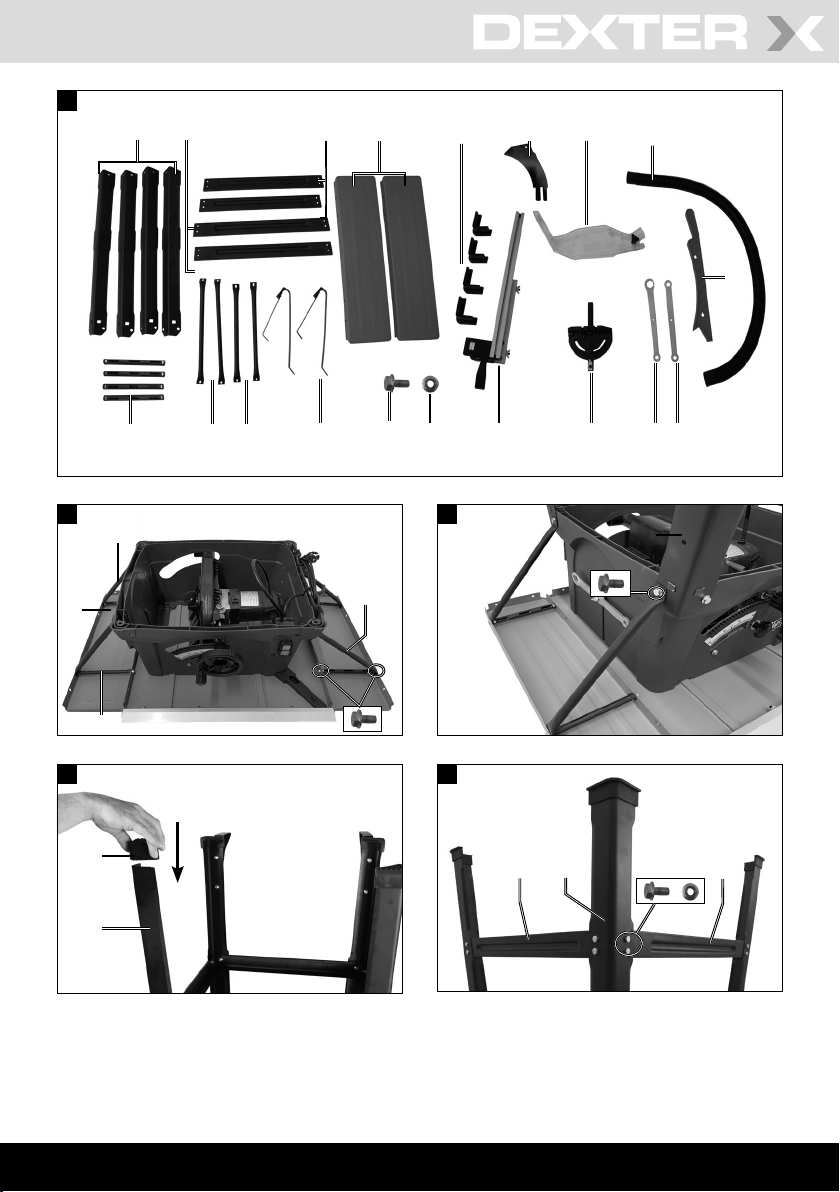 DEXTER