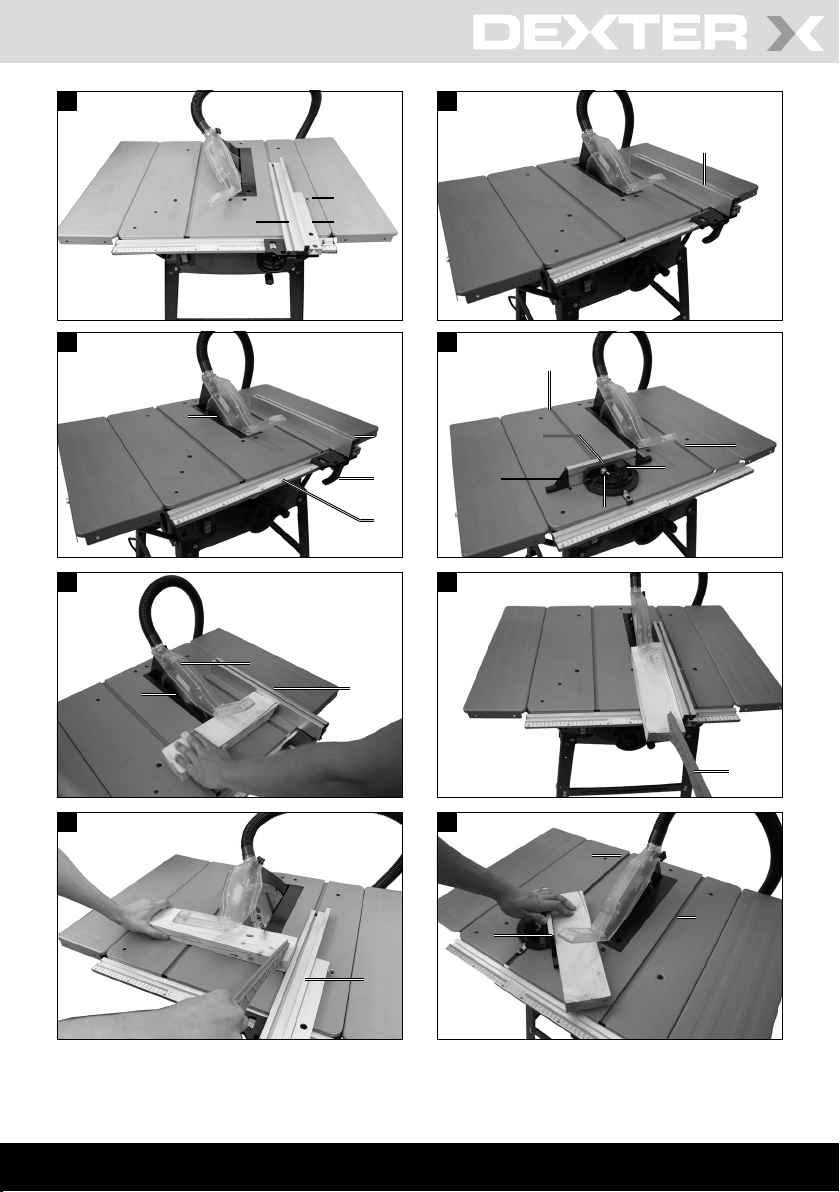 DEXTER