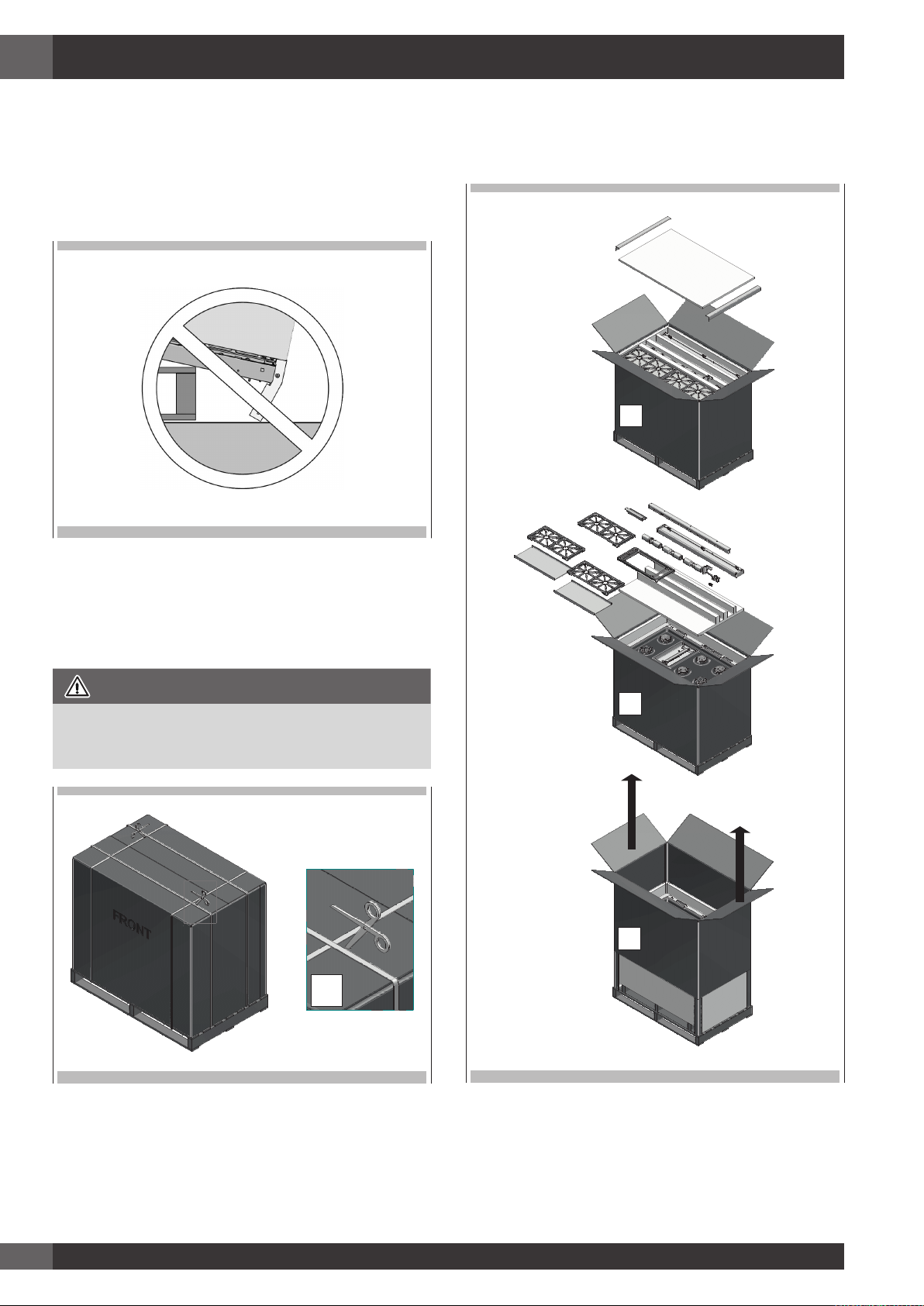 FRONT