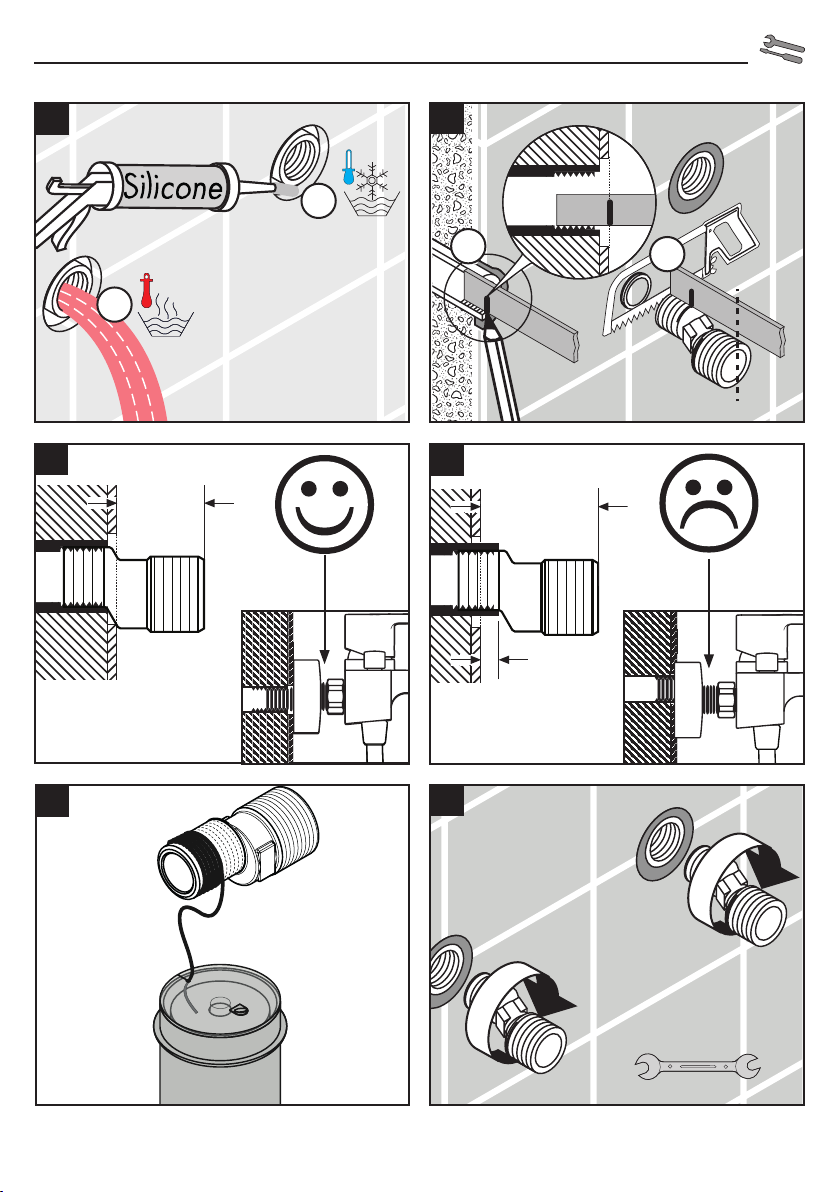 Silicone