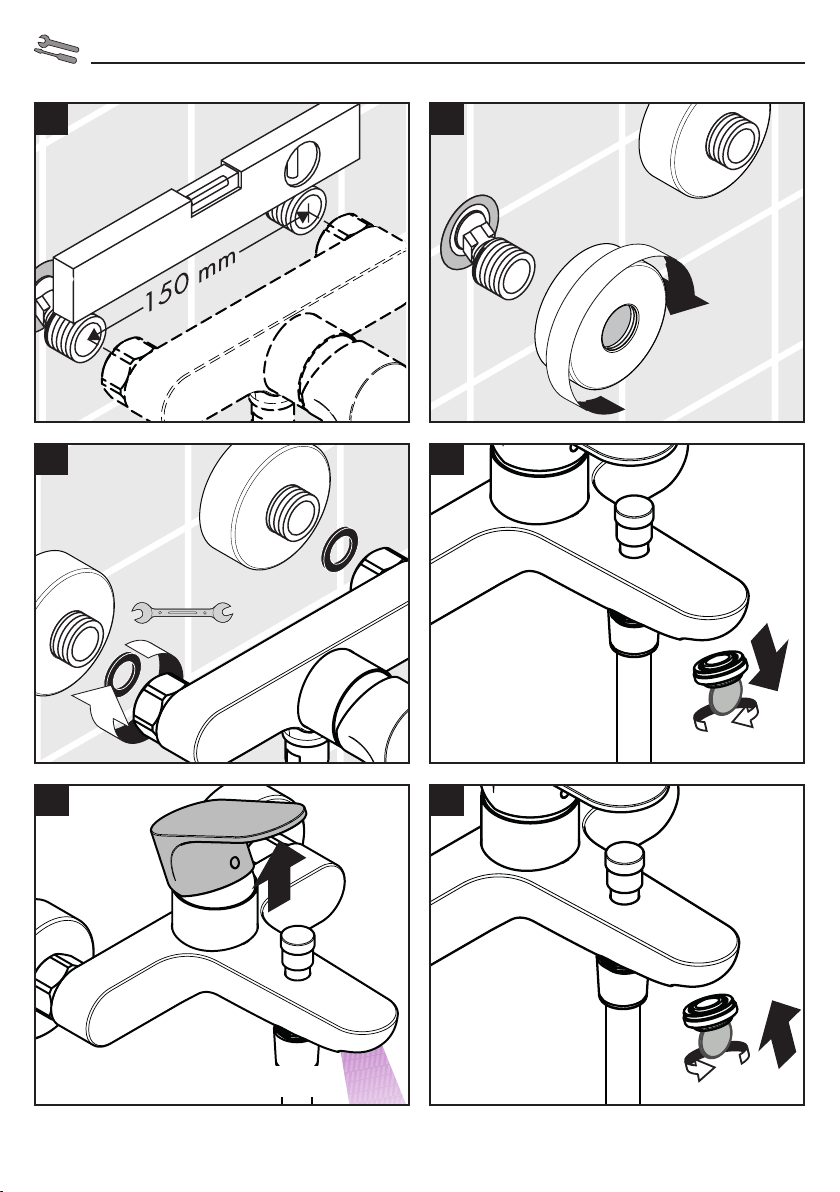 150 mm