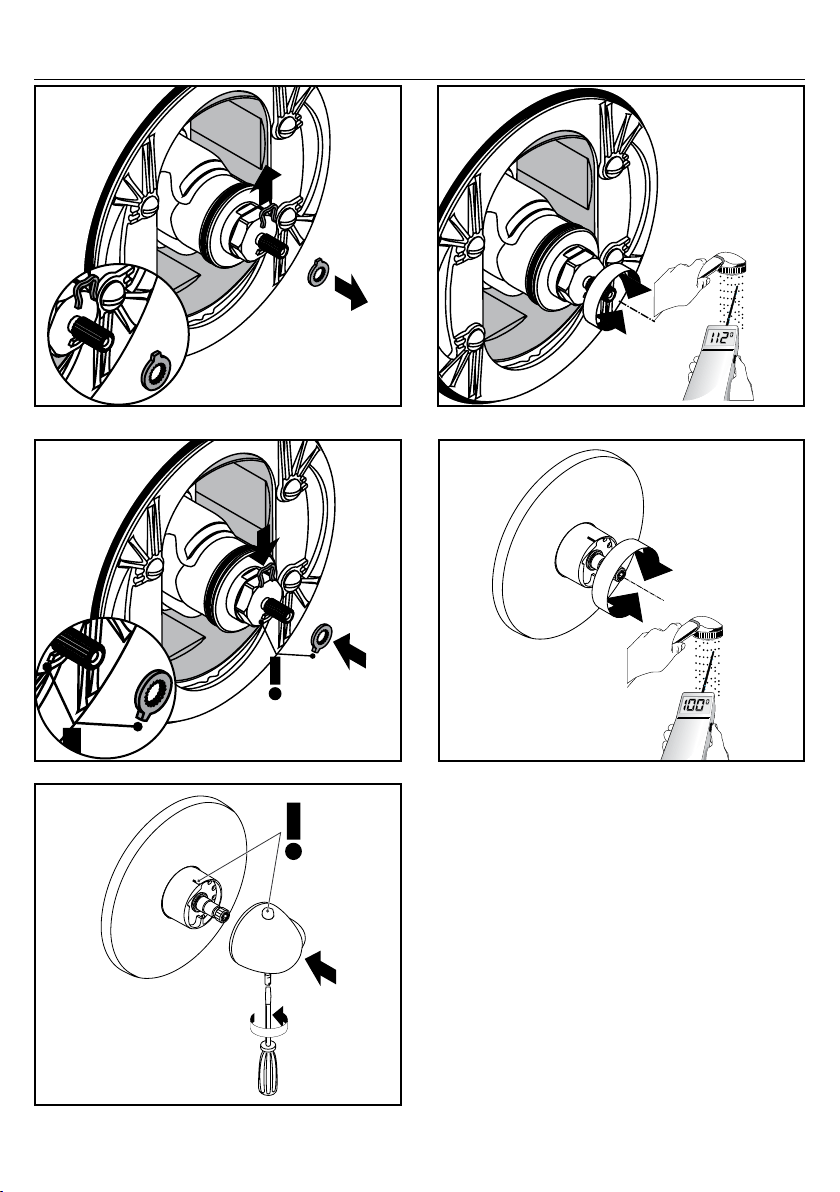 112°

100°