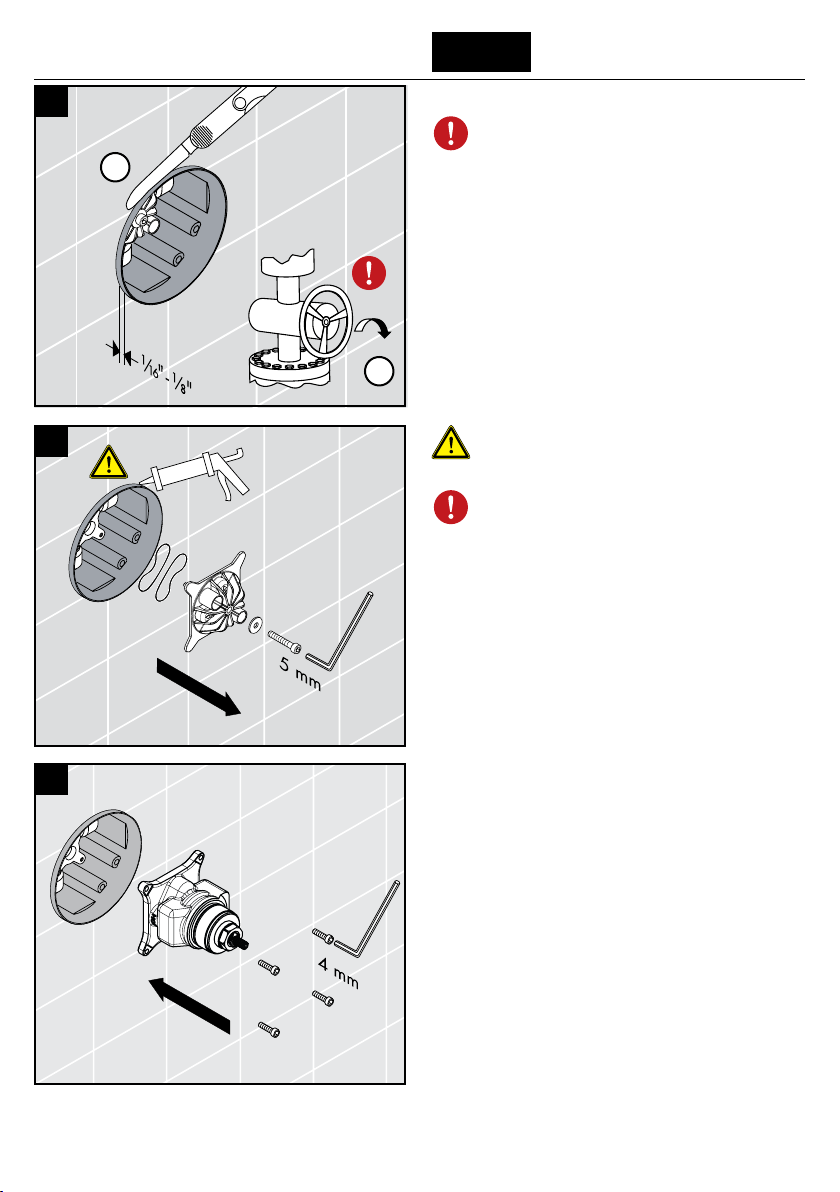 $\frac{1}{16}$" - $\frac{1}{8}$"

5 mm

4 mm