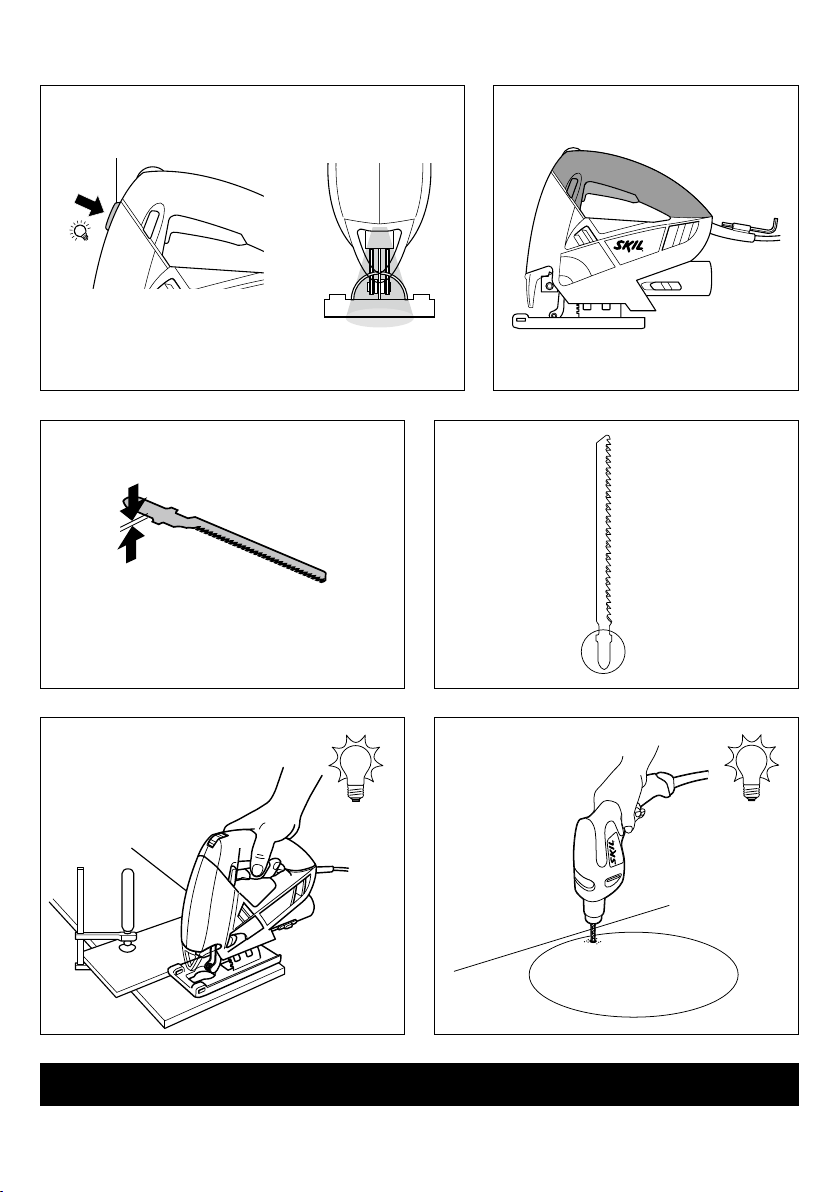 SKIL

SKIL