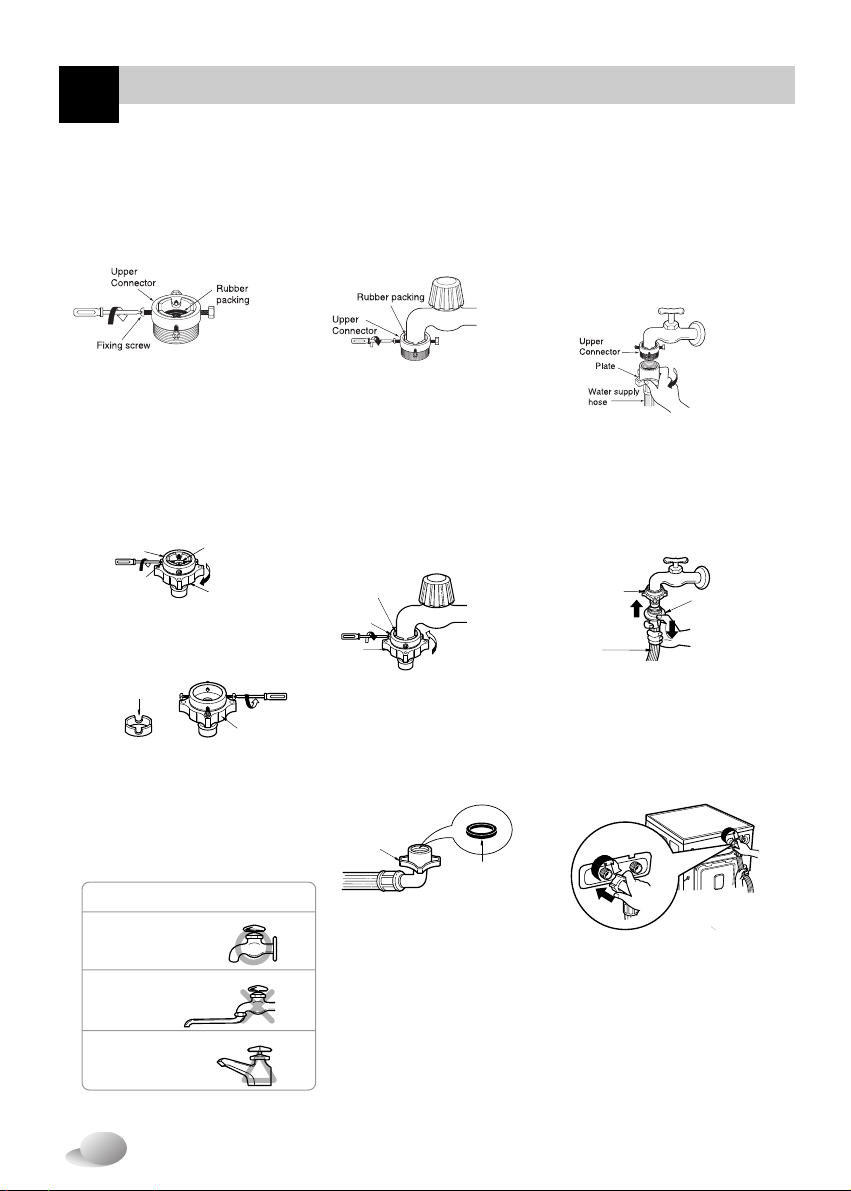 Upper Connector

Rubber packing

Fixing screw

Rubber packing

Upper Connector

Upper Connector

Plate

Water supply hose