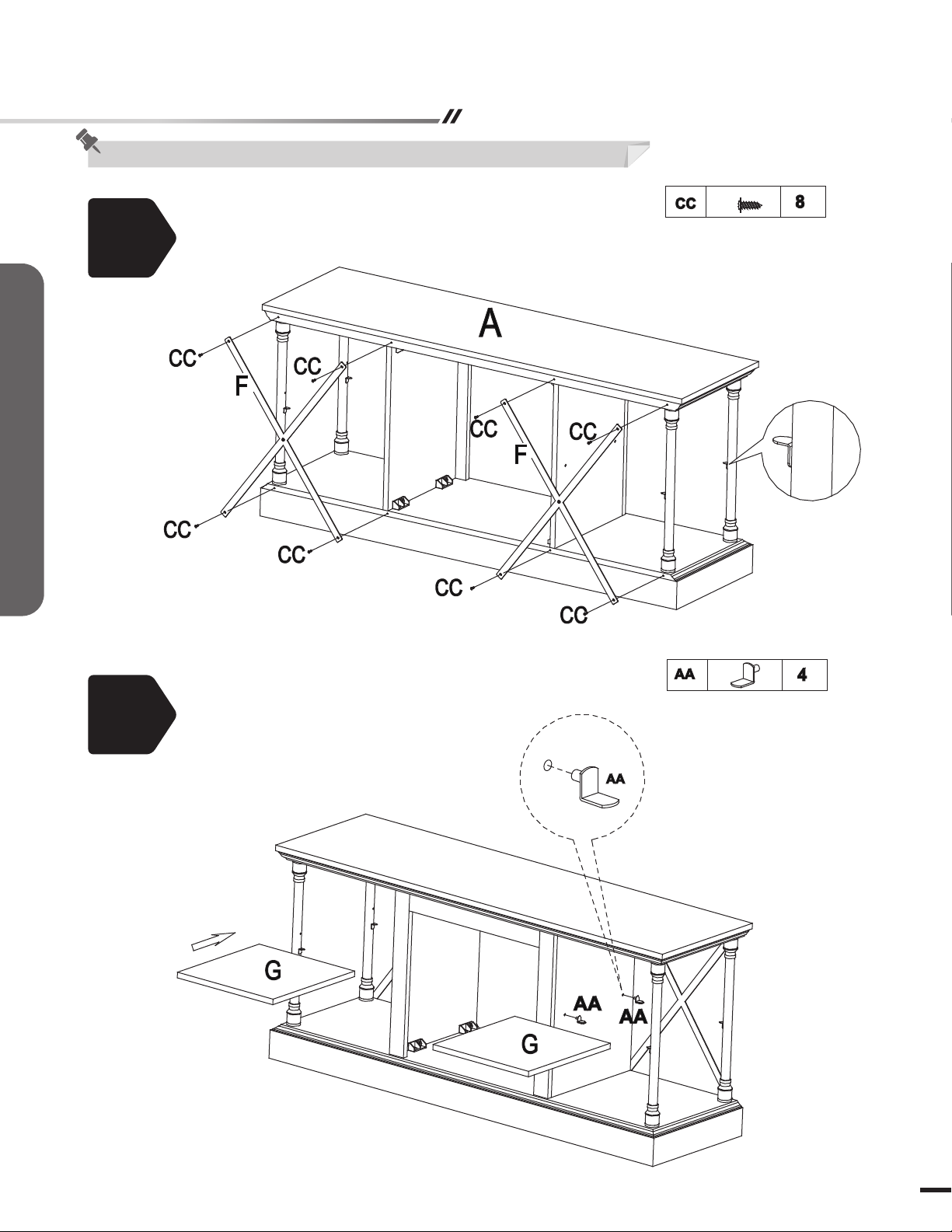 | CC | | 8 |
|---|---|---|

A

CC
CC
F
CC
CC
F
CC
CC
CC
CC

| AA | | 4 |
|---|---|---|

AA

G
AA
AA
G