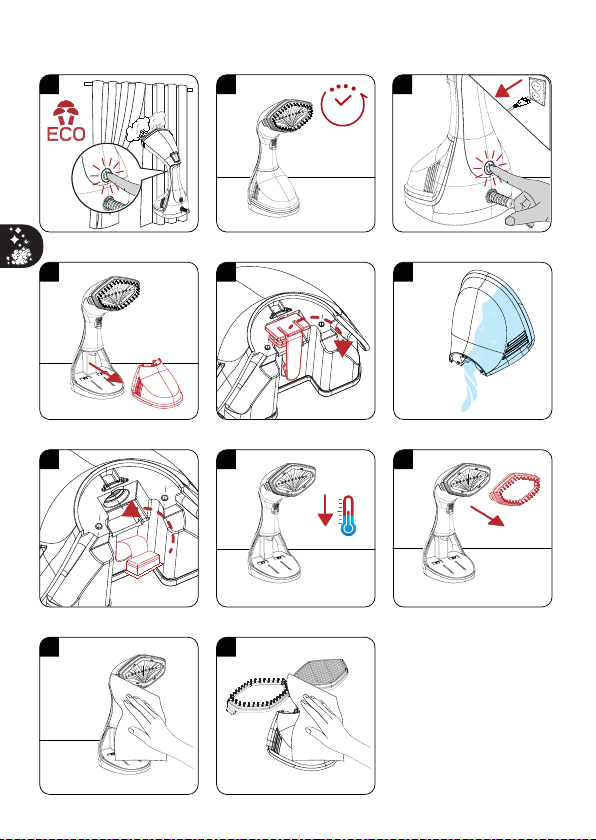 ECO