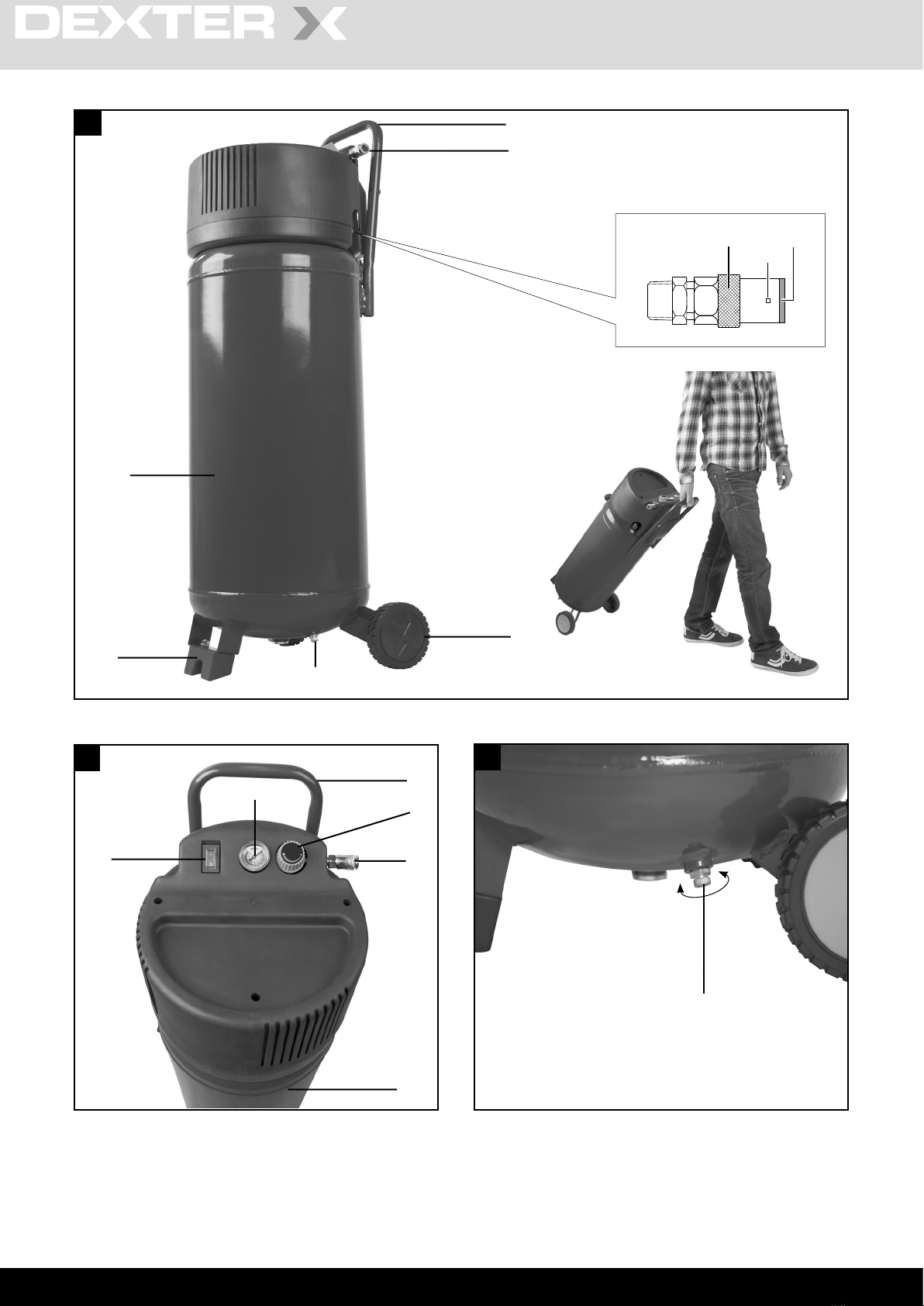 DEXTER