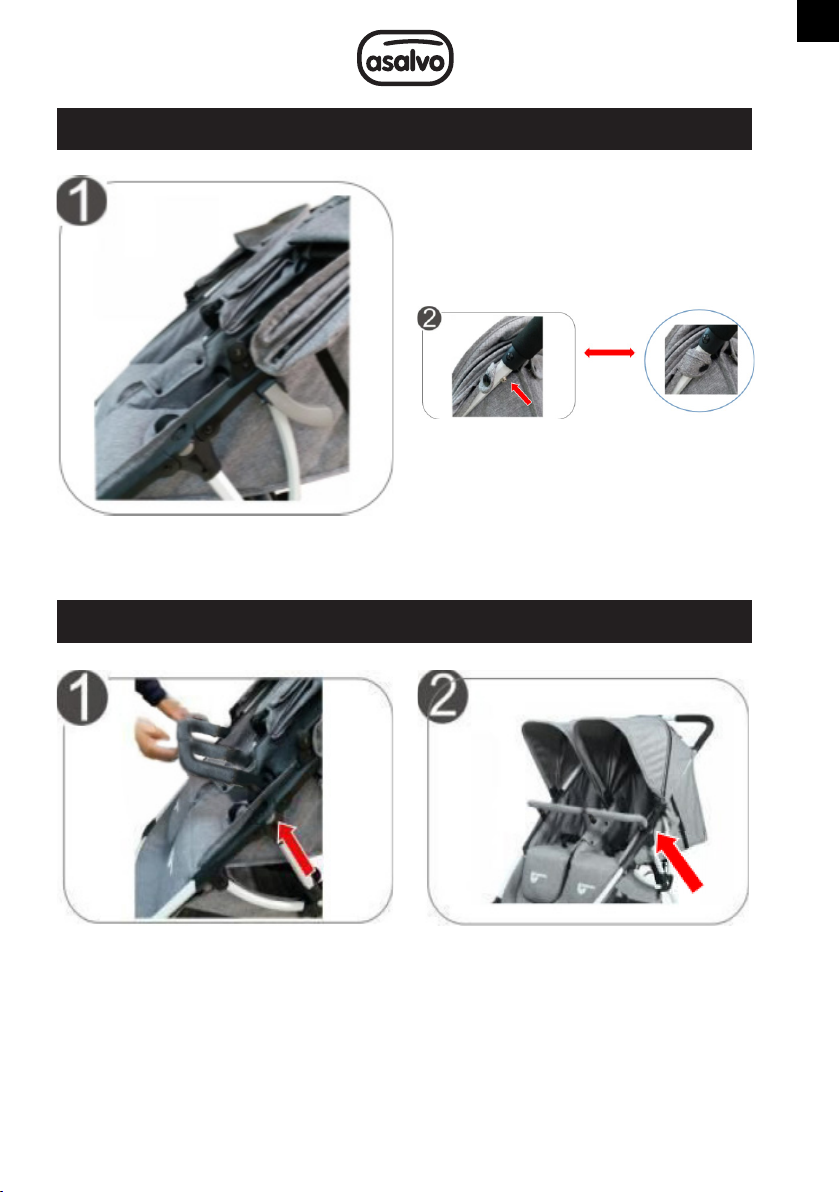 asalvo

1

2

1

2