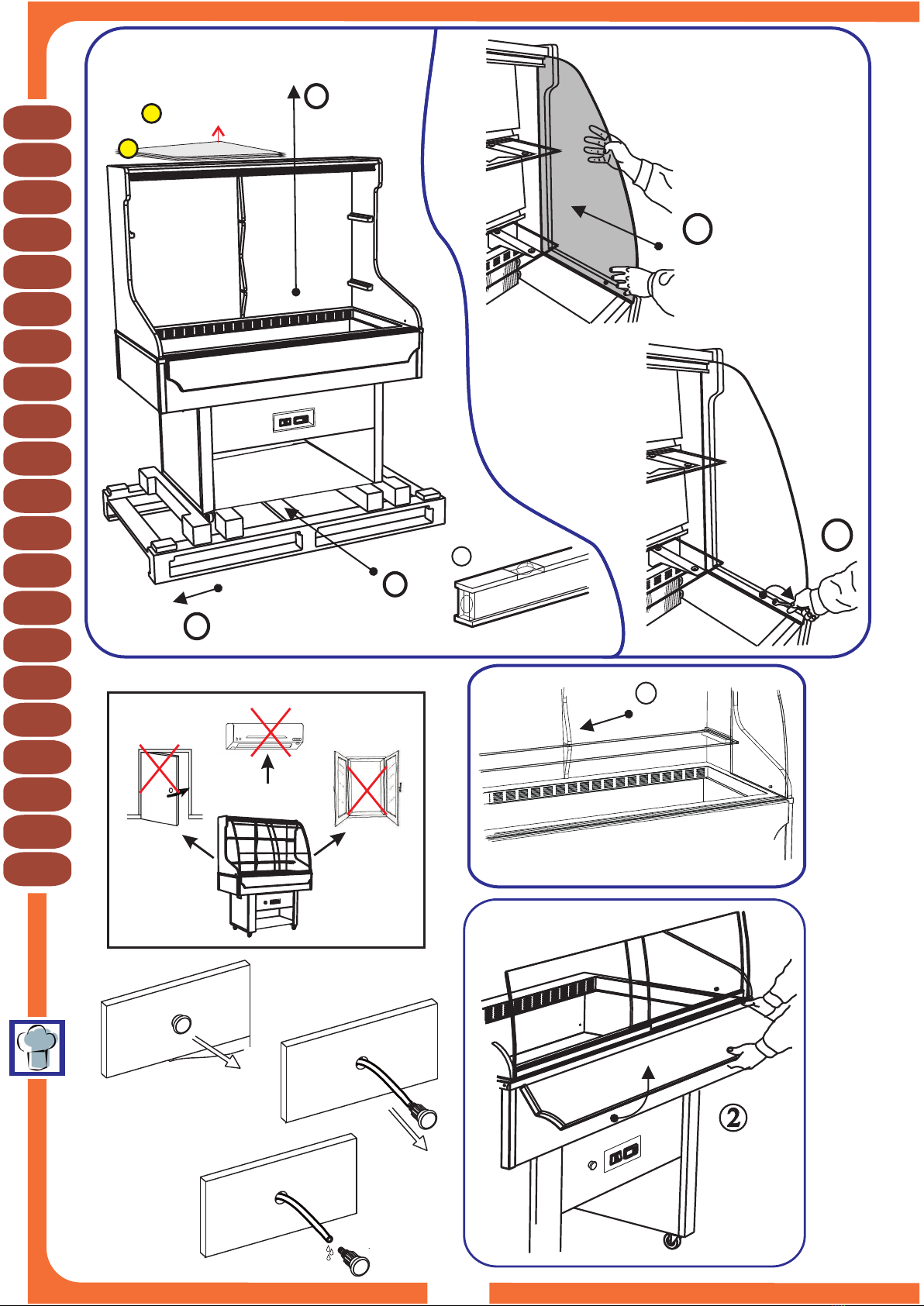 ②