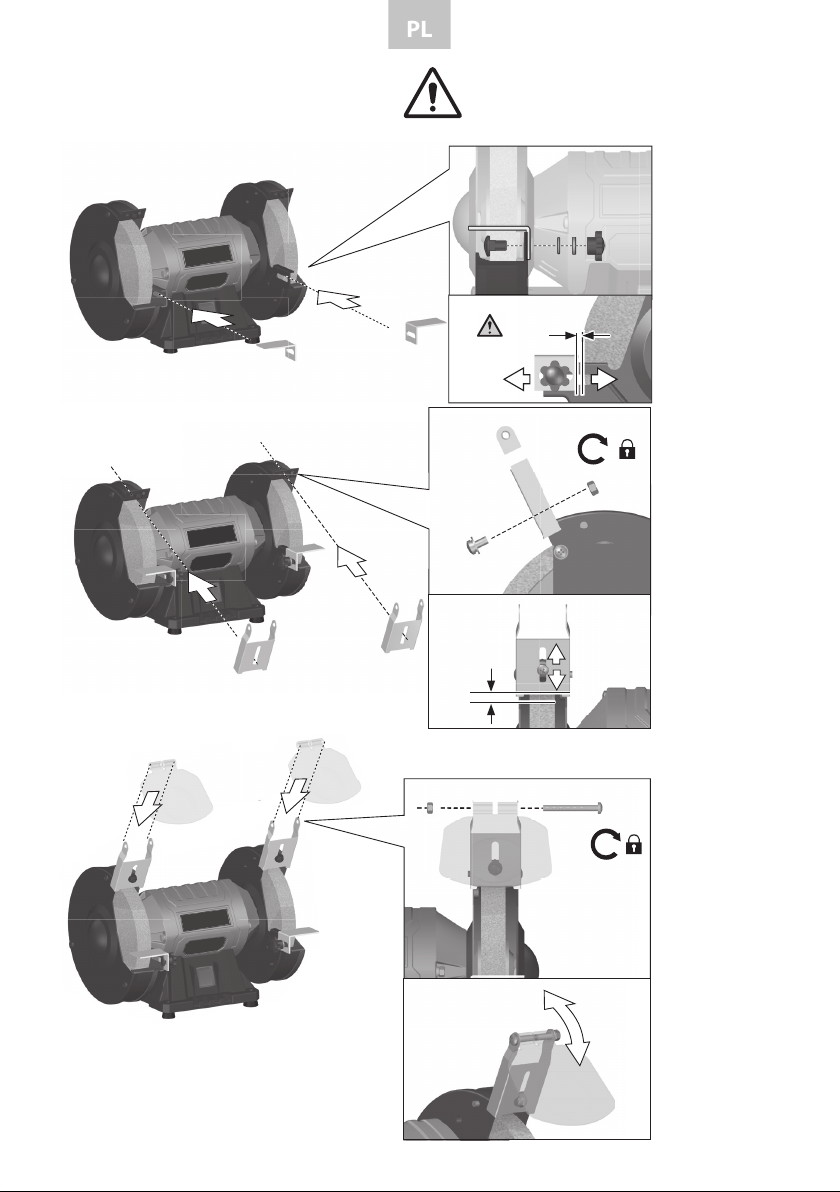 PL