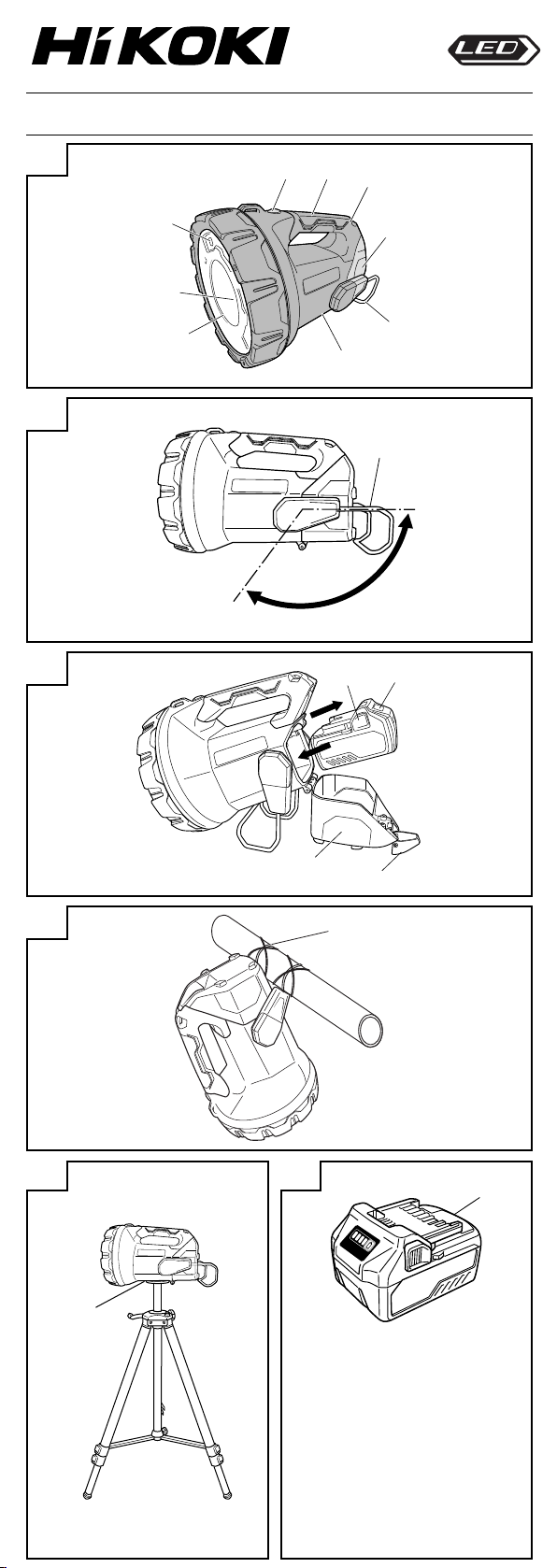 HiKOKI

LED