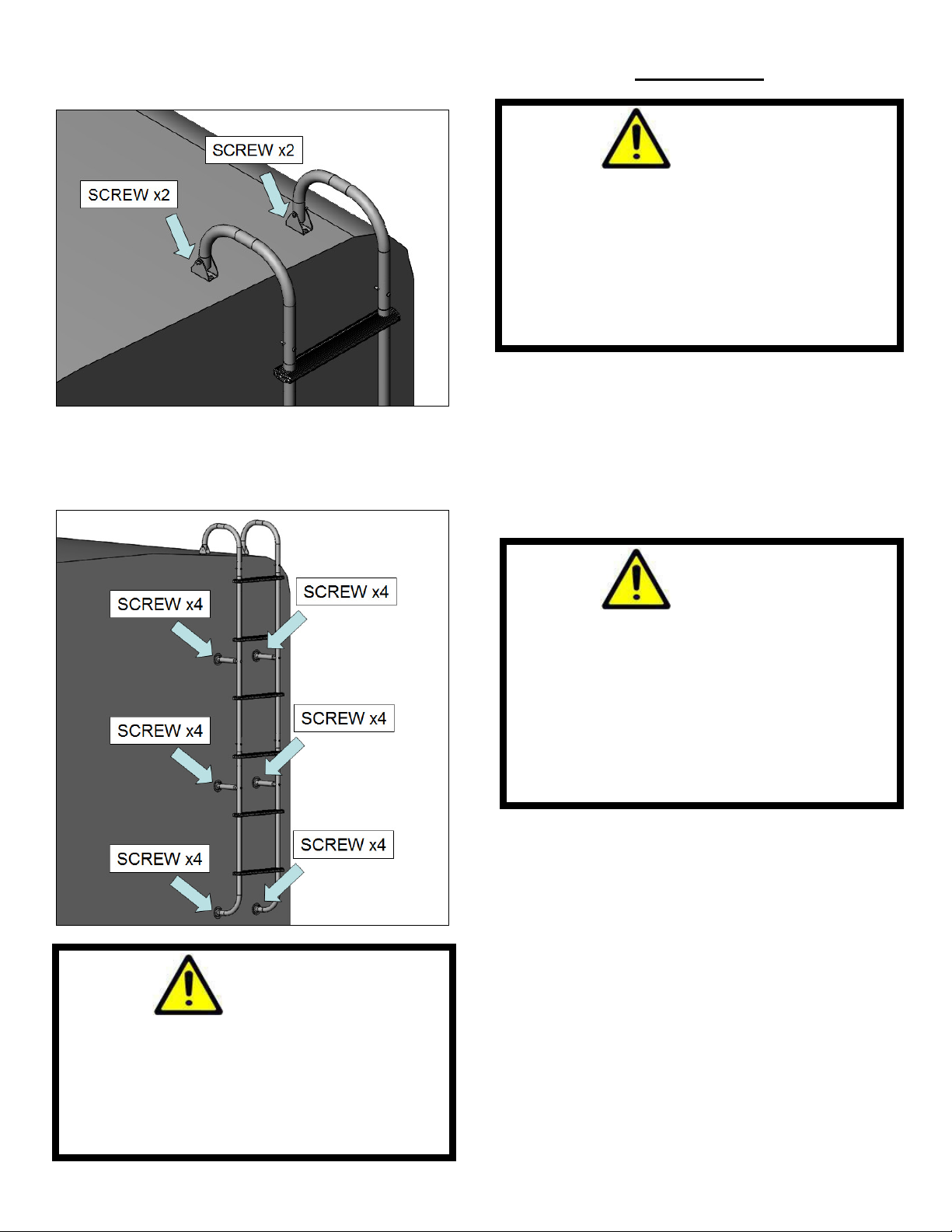 SCREW x2

SCREW x2

SCREW x4

SCREW x4

SCREW x4

SCREW x4

SCREW x4

SCREW x4