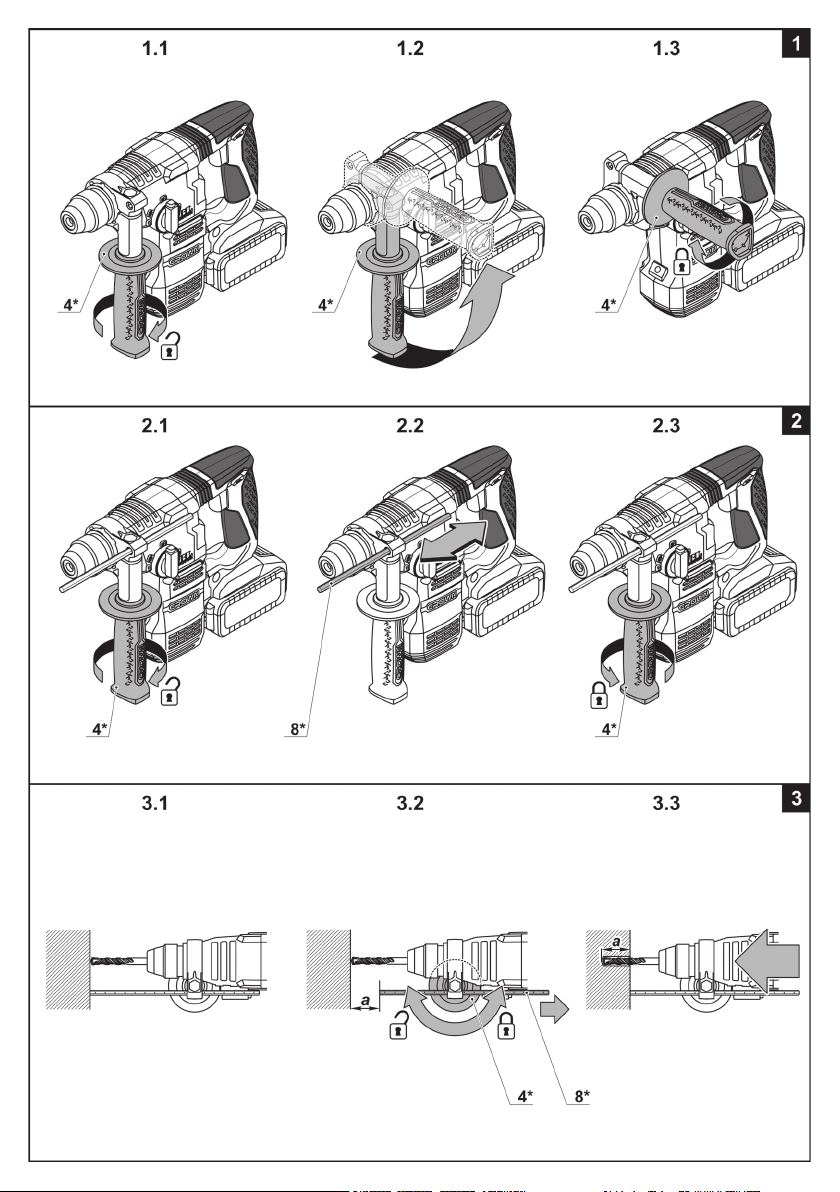 1.1
1.2
1.3
1
4*
4*
4*
2.1
2.2
2.3
2
4*
8*
4*
3.1
3.2
3.3
3
a
a
4*
8*