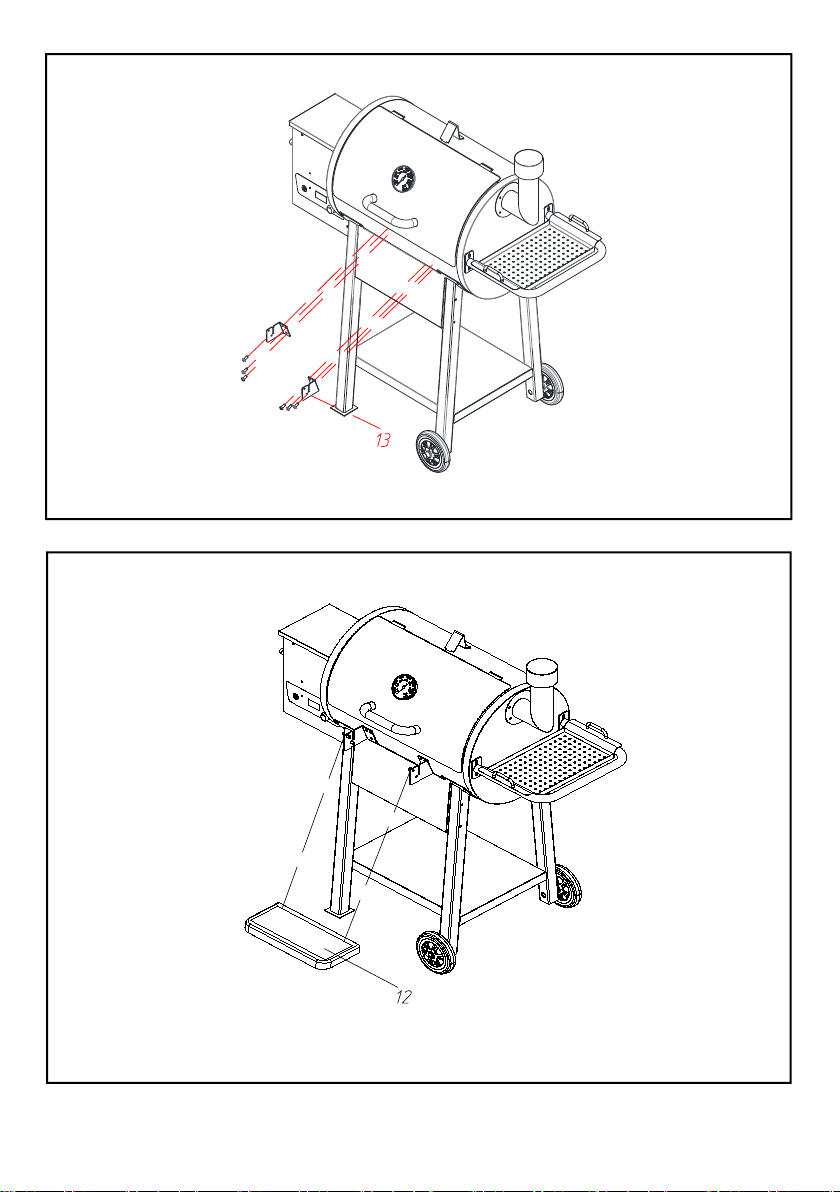 13

12