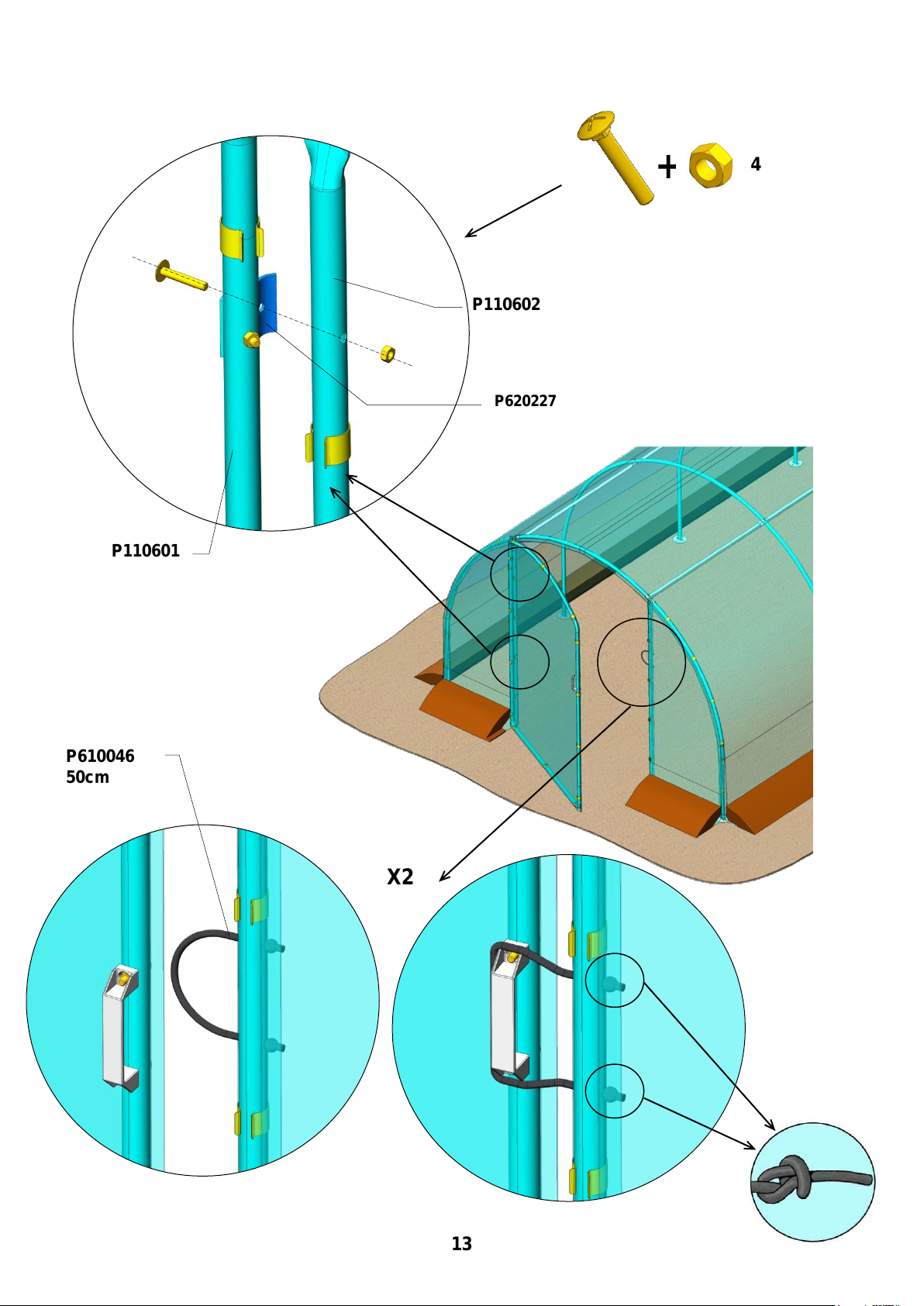 + 4

P110602

P620227

P110601

P610046
50cm

X2

13