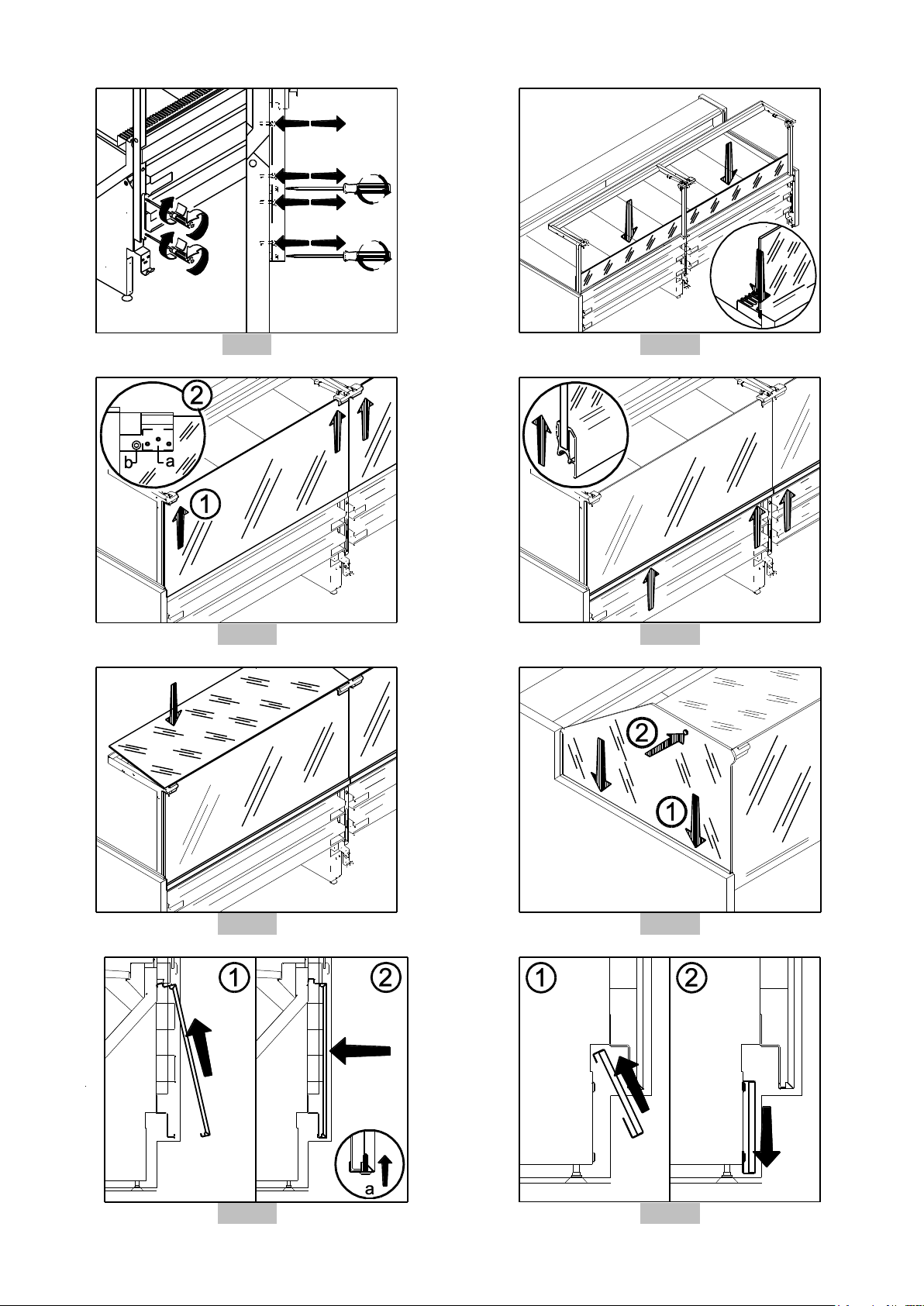 2
b
a
1
2
1
1
2
a
1
2