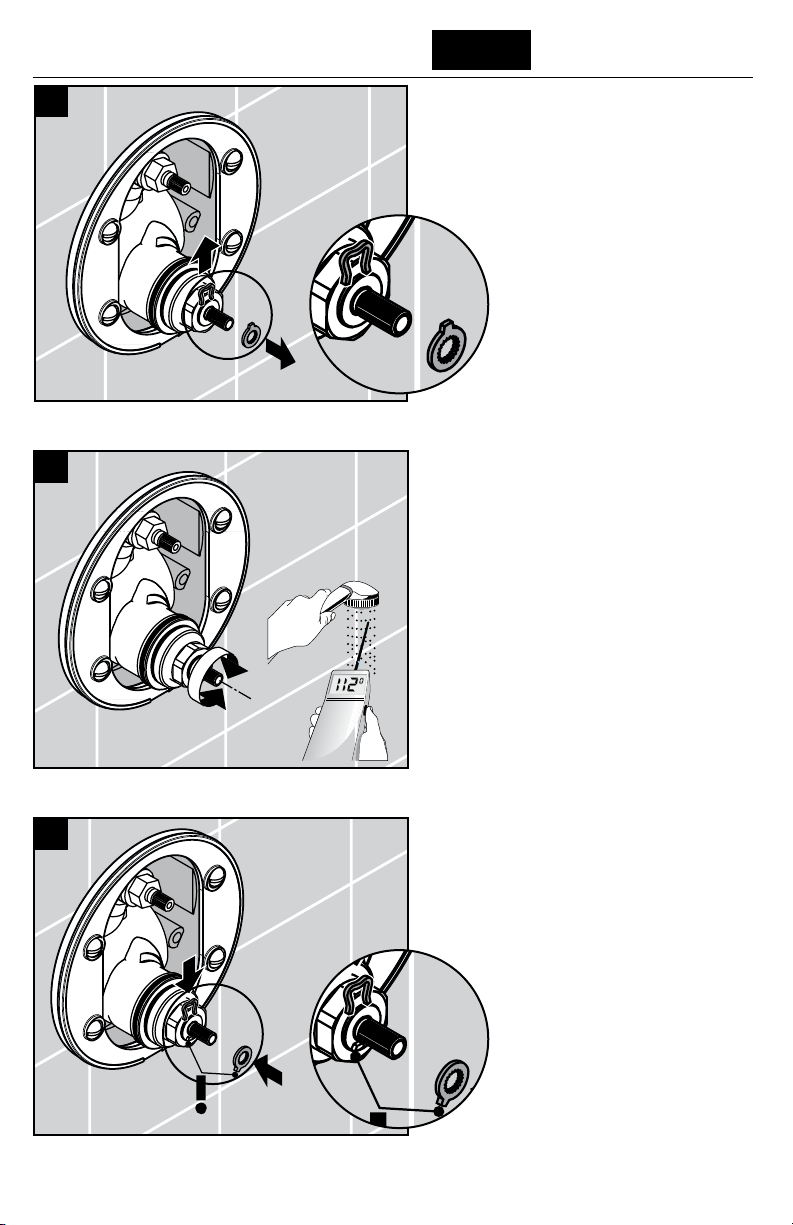 112°