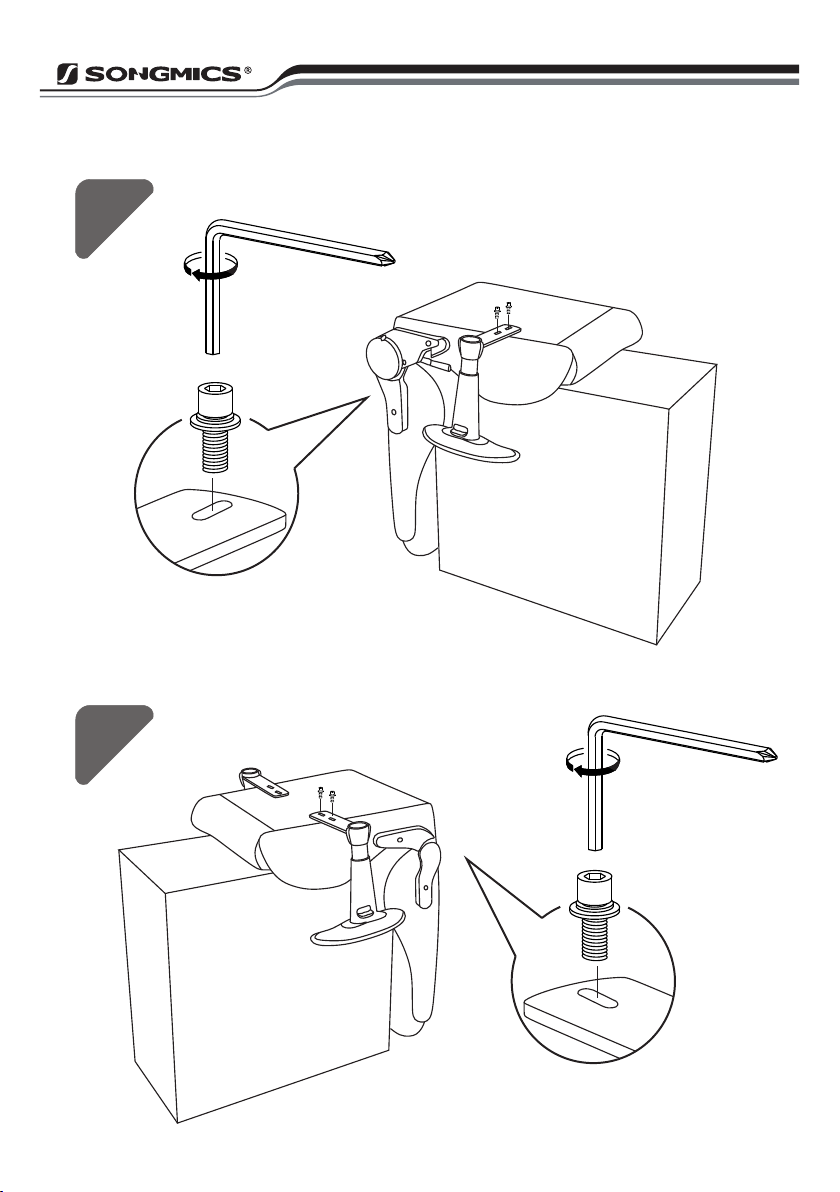 SONGMICS®