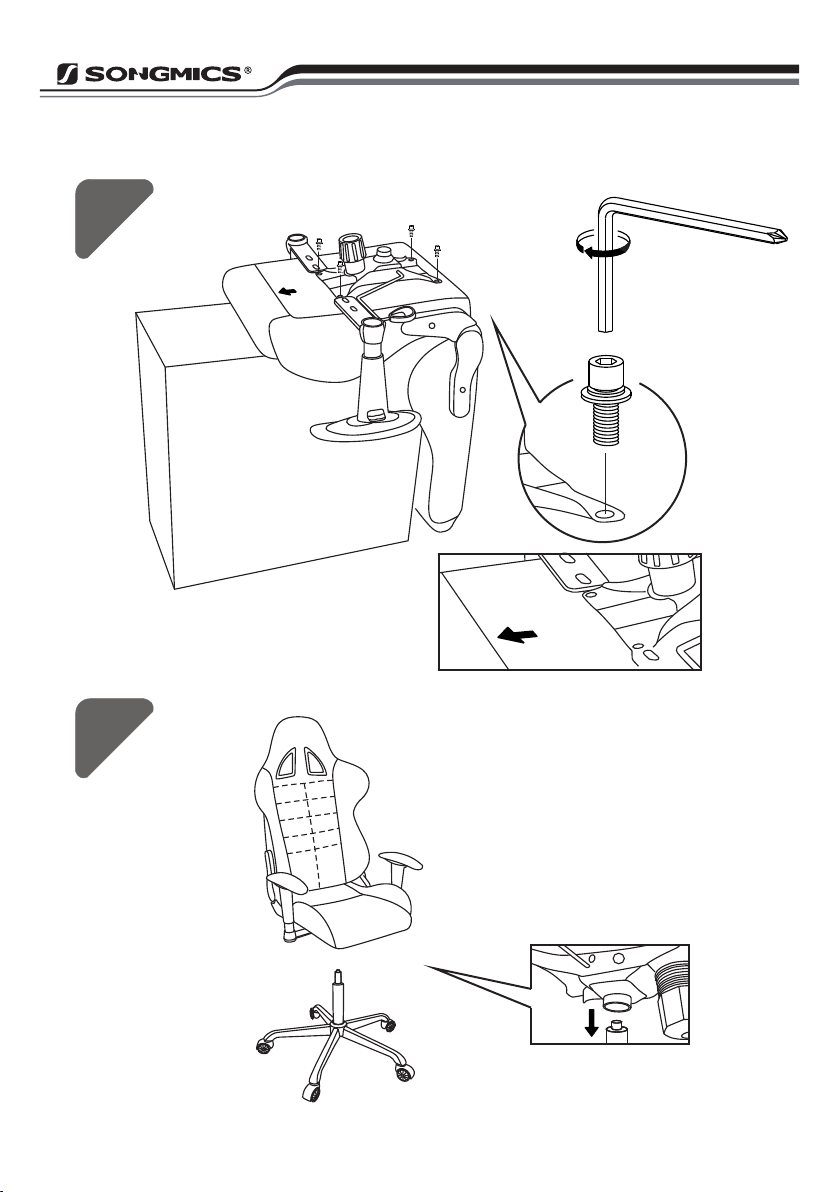 SONGMICS®