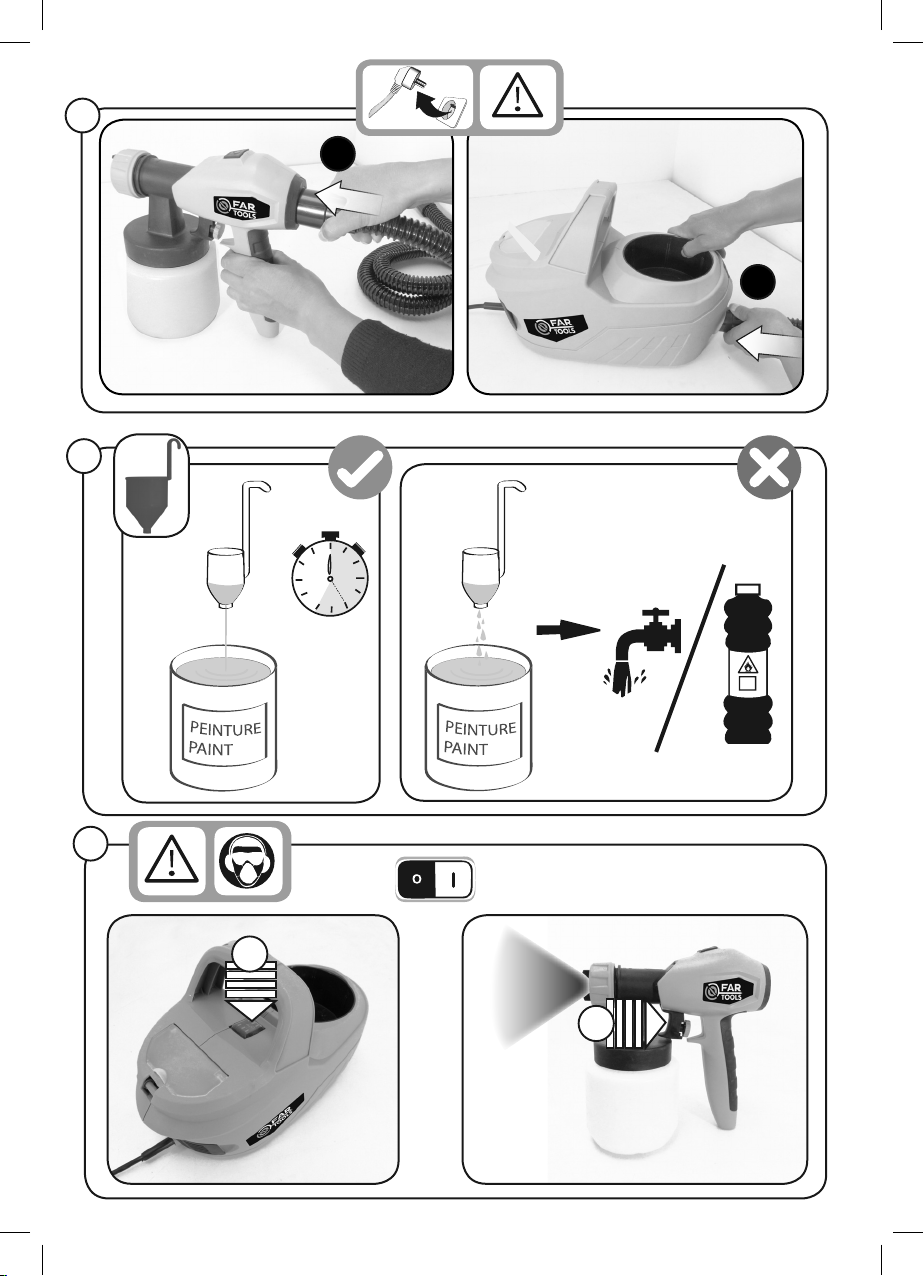 FAR TOOLS

FAR TOOLS

PEINTURE PAINT

PEINTURE PAINT

O I

FAR TOOLS

FAR TOOLS