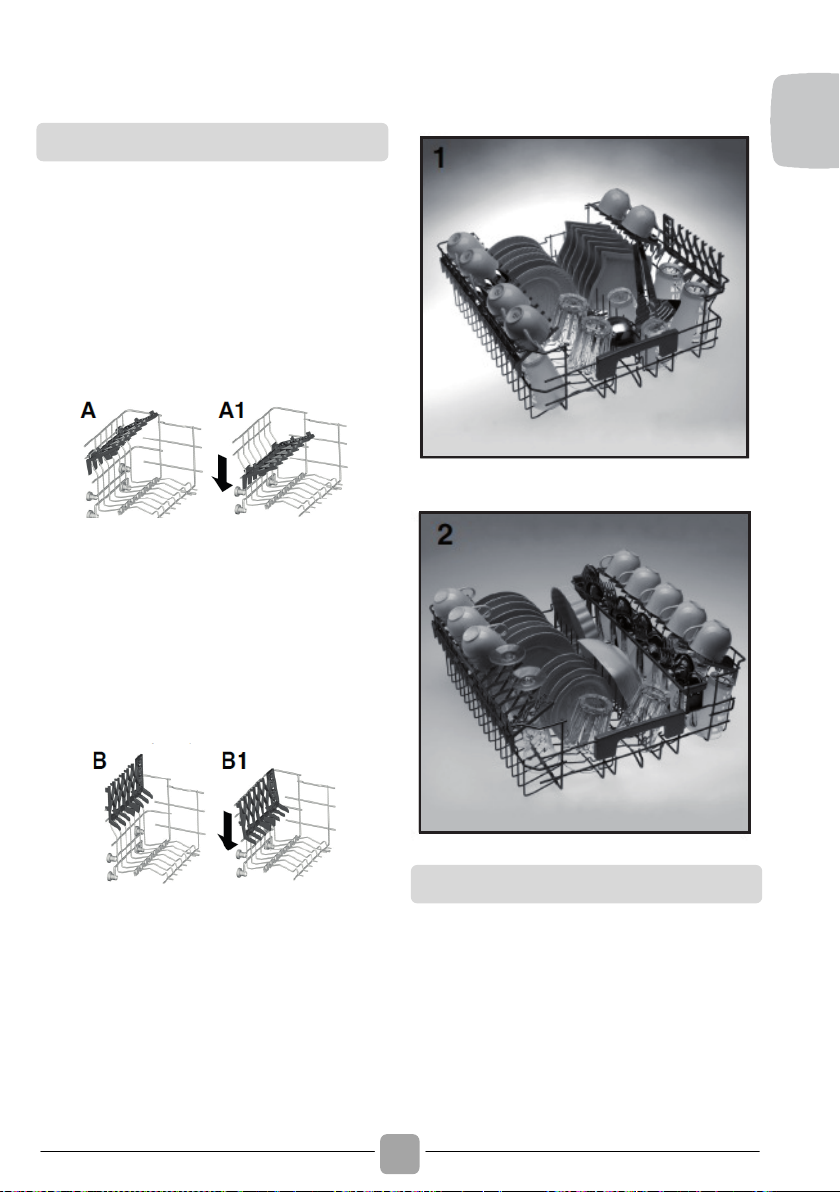 A

A1

B

B1

1

2